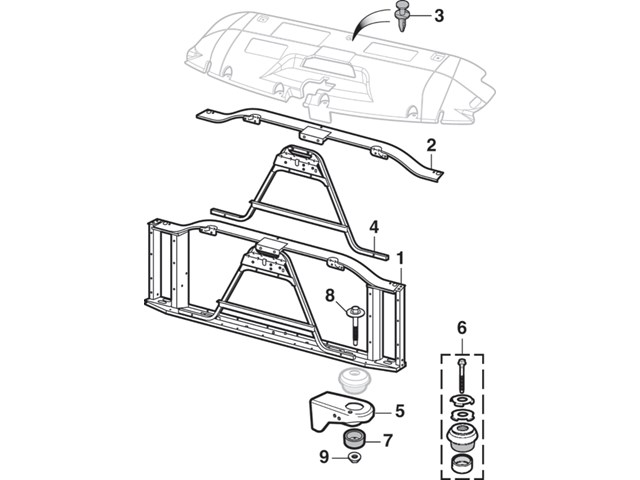 3
2
4
1
8
6
5
7
9