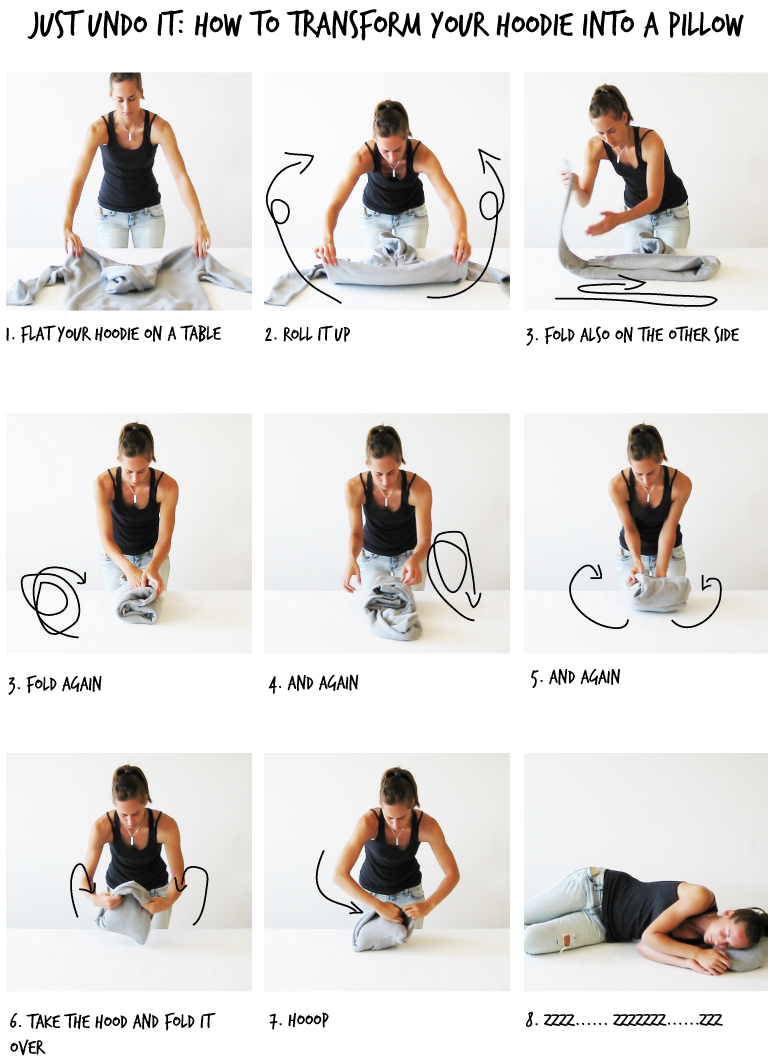 JUST UNDO IT: HOW TO TRANSFORM YOUR HOODIE INTO A PILLOW

1. FLAT YOUR HOODIE ON A TABLE

2. ROLL IT UP

3. FOLD ALSO ON THE OTHER SIDE

3. FOLD AGAIN

4. AND AGAIN

5. AND AGAIN

6. TAKE THE HOOD AND FOLD IT OVER

7. HOOOP

8. ZZZZ...... ZZZZZZZ......ZZZ