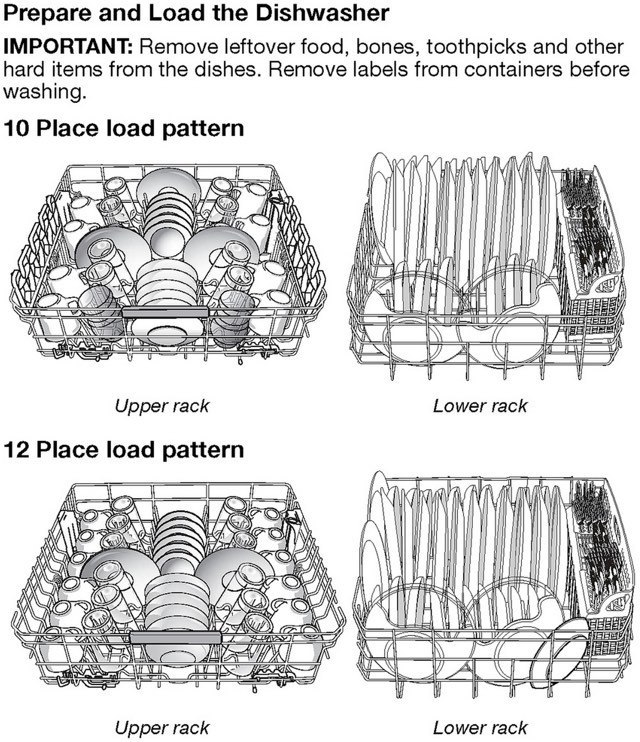 Prepare and Load the Dishwasher

IMPORTANT: Remove leftover food, bones, toothpicks and other hard items from the dishes. Remove labels from containers before washing.

10 Place load pattern

Upper rack

Lower rack

12 Place load pattern

Upper rack

Lower rack