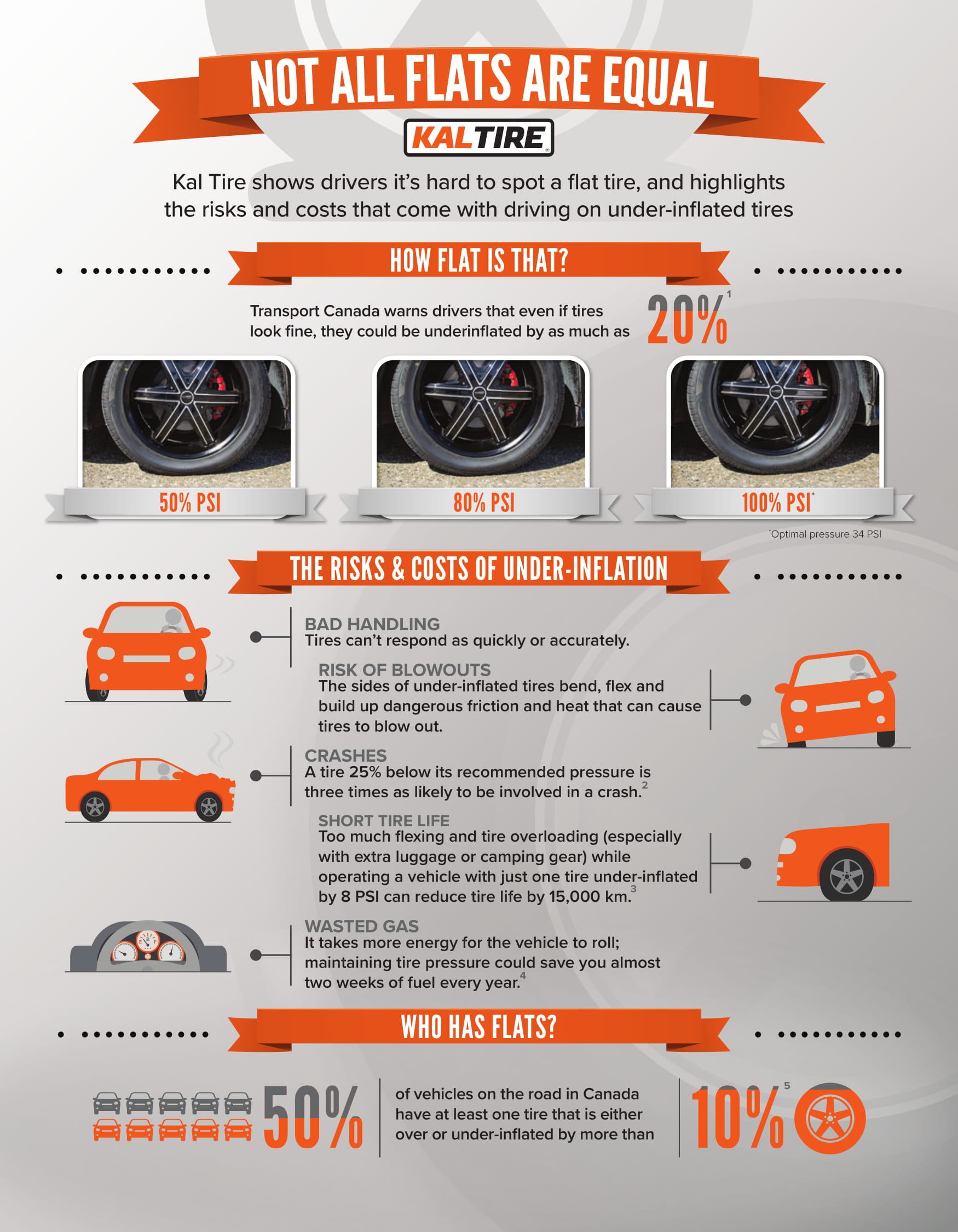 NOT ALL FLATS ARE EQUAL

KALTIRE

Kal Tire shows drivers it's hard to spot a flat tire, and highlights the risks and costs that come with driving on under-inflated tires

HOW FLAT IS THAT?

Transport Canada warns drivers that even if tires look fine, they could be underinflated by as much as 20%$^1$

50% PSI

80% PSI

100% PSI*

*Optimal pressure 34 PSI

THE RISKS & COSTS OF UNDER-INFLATION

BAD HANDLING
Tires can't respond as quickly or accurately.

RISK OF BLOWOUTS
The sides of under-inflated tires bend, flex and build up dangerous friction and heat that can cause tires to blow out.

CRASHES
A tire 25% below its recommended pressure is three times as likely to be involved in a crash.$^2$

SHORT TIRE LIFE
Too much flexing and tire overloading (especially with extra luggage or camping gear) while operating a vehicle with just one tire under-inflated by 8 PSI can reduce tire life by 15,000 km.$^3$

WASTED GAS
It takes more energy for the vehicle to roll; maintaining tire pressure could save you almost two weeks of fuel every year.$^4$

WHO HAS FLATS?

50% of vehicles on the road in Canada have at least one tire that is either over or under-inflated by more than 10%$^5$