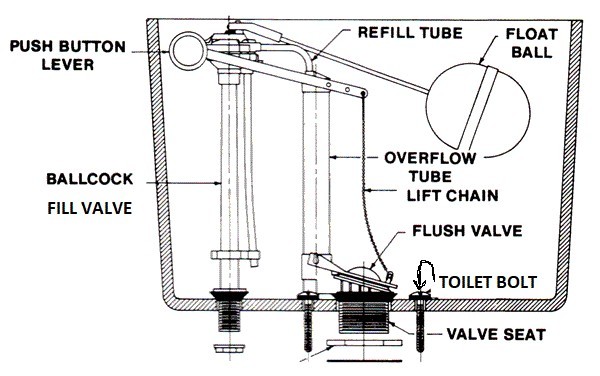 PUSH BUTTON LEVER

REFILL TUBE

FLOAT BALL

BALLCOCK

FILL VALVE

OVERFLOW TUBE

LIFT CHAIN

FLUSH VALVE

TOILET BOLT

VALVE SEAT