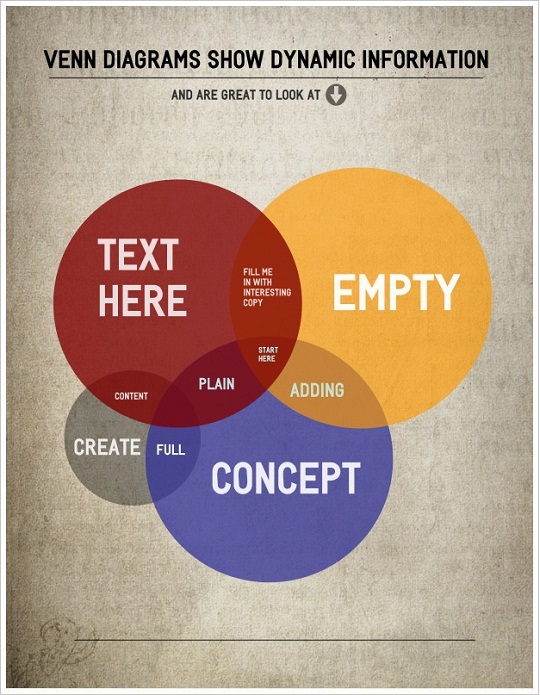 VENN DIAGRAMS SHOW DYNAMIC INFORMATION

AND ARE GREAT TO LOOK AT

TEXT HERE

FILL ME IN WITH INTERESTING COPY

EMPTY

START HERE

CONTENT

PLAIN

ADDING

CREATE

FULL

CONCEPT