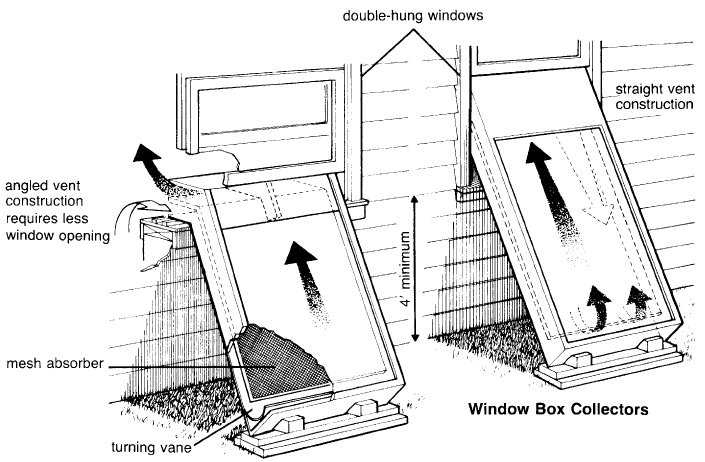 double-hung windows

straight vent construction

angled vent construction requires less window opening

4' minimum

mesh absorber

turning vane

Window Box Collectors