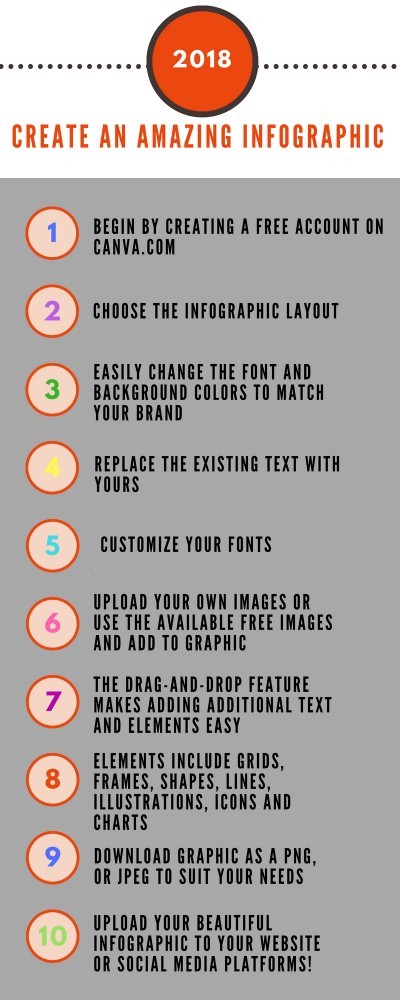 2018

CREATE AN AMAZING INFOGRAPHIC

1 BEGIN BY CREATING A FREE ACCOUNT ON CANVA.COM

2 CHOOSE THE INFOGRAPHIC LAYOUT

3 EASILY CHANGE THE FONT AND BACKGROUND COLORS TO MATCH YOUR BRAND

4 REPLACE THE EXISTING TEXT WITH YOURS

5 CUSTOMIZE YOUR FONTS

6 UPLOAD YOUR OWN IMAGES OR USE THE AVAILABLE FREE IMAGES AND ADD TO GRAPHIC

7 THE DRAG-AND-DROP FEATURE MAKES ADDING ADDITIONAL TEXT AND ELEMENTS EASY

8 ELEMENTS INCLUDE GRIDS, FRAMES, SHAPES, LINES, ILLUSTRATIONS, ICONS AND CHARTS

9 DOWNLOAD GRAPHIC AS A PNG, OR JPEG TO SUIT YOUR NEEDS

10 UPLOAD YOUR BEAUTIFUL INFOGRAPHIC TO YOUR WEBSITE OR SOCIAL MEDIA PLATFORMS!