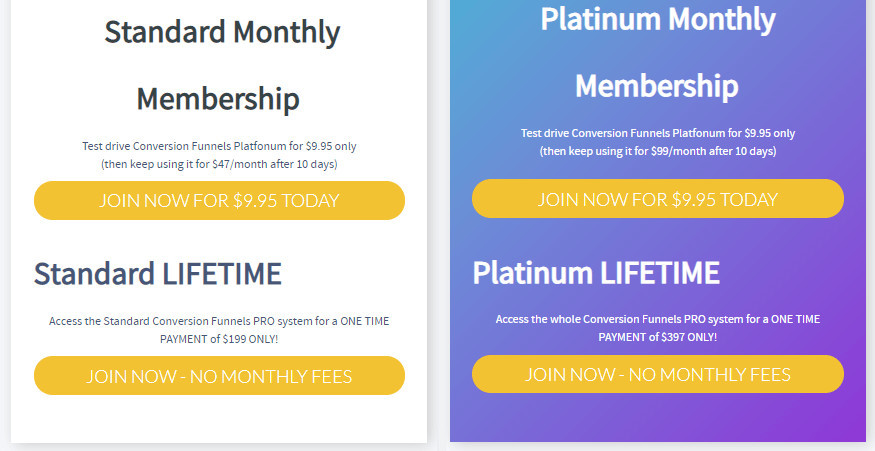 Standard Monthly

Membership

Test drive Conversion Funnels Platfonum for $9.95 only
(then keep using it for $47/month after 10 days)

JOIN NOW FOR $9.95 TODAY

Standard LIFETIME

Access the Standard Conversion Funnels PRO system for a ONE TIME PAYMENT of $199 ONLY!

JOIN NOW - NO MONTHLY FEES

Platinum Monthly

Membership

Test drive Conversion Funnels Platfonum for $9.95 only
(then keep using it for $99/month after 10 days)

JOIN NOW FOR $9.95 TODAY

Platinum LIFETIME

Access the whole Conversion Funnels PRO system for a ONE TIME PAYMENT of $397 ONLY!

JOIN NOW - NO MONTHLY FEES