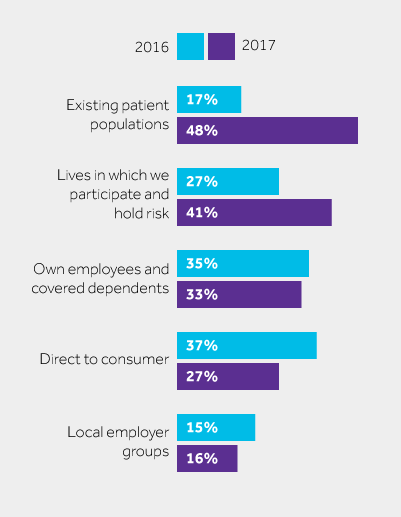 2016 2017

Existing patient populations
17%
48%

Lives in which we participate and hold risk
27%
41%

Own employees and covered dependents
35%
33%

Direct to consumer
37%
27%

Local employer groups
15%
16%