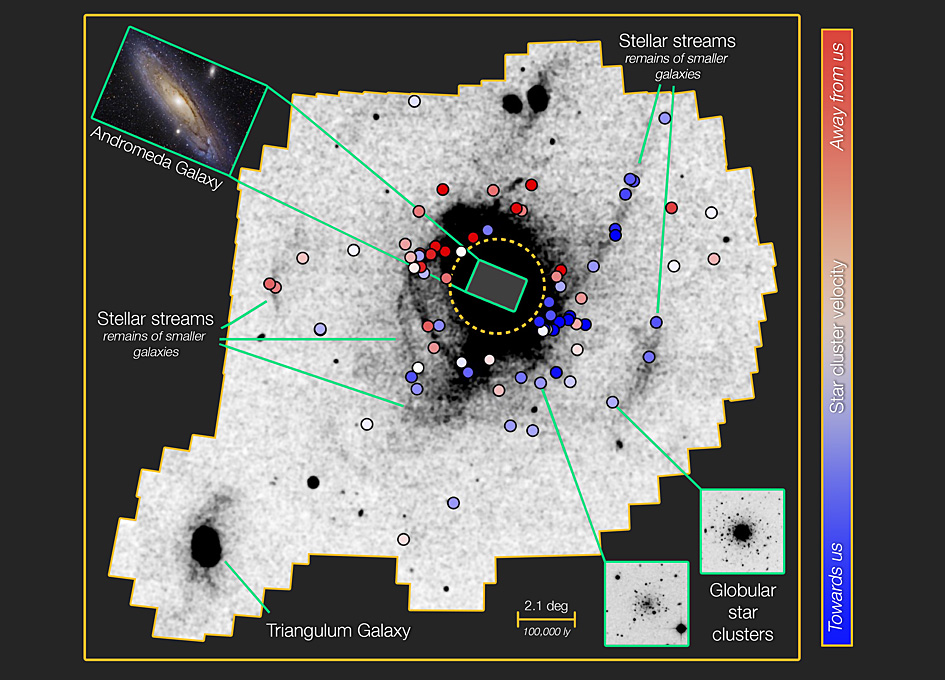 Andromeda Galaxy

Stellar streams
remains of smaller galaxies

Stellar streams
remains of smaller galaxies

Triangulum Galaxy

2.1 deg
100,000 ly

Globular star clusters

Away from us
Star cluster velocity
Towards us