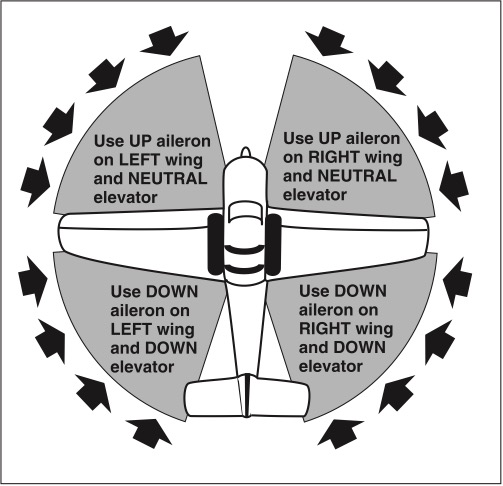 Use UP aileron on LEFT wing and NEUTRAL elevator

Use UP aileron on RIGHT wing and NEUTRAL elevator

Use DOWN aileron on LEFT wing and DOWN elevator

Use DOWN aileron on RIGHT wing and DOWN elevator