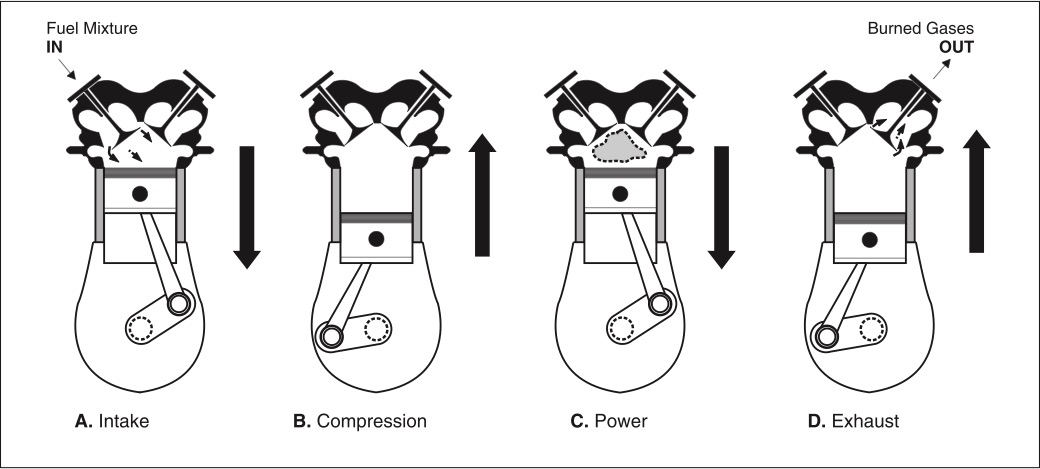 Fuel Mixture
IN

Burned Gases
OUT

A. Intake

B. Compression

C. Power

D. Exhaust