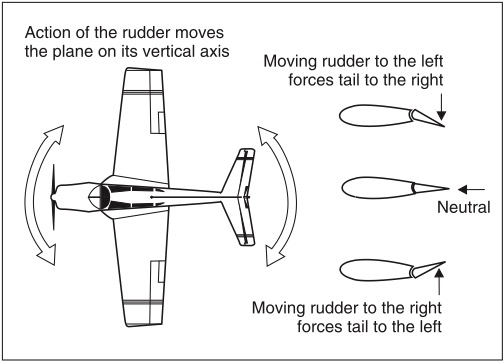 Action of the rudder moves the plane on its vertical axis

Moving rudder to the left forces tail to the right

Neutral

Moving rudder to the right forces tail to the left