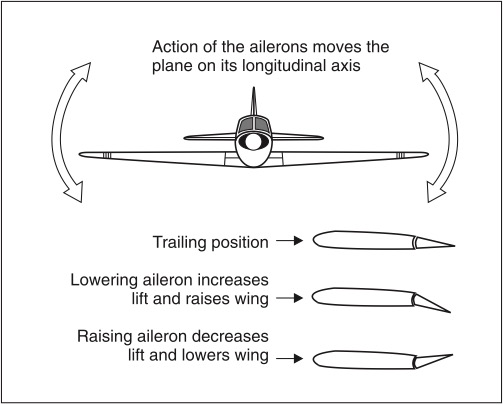 Action of the ailerons moves the plane on its longitudinal axis

Trailing position

Lowering aileron increases lift and raises wing

Raising aileron decreases lift and lowers wing