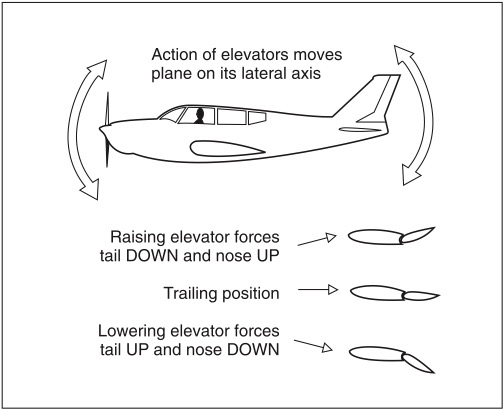 Action of elevators moves plane on its lateral axis

Raising elevator forces tail DOWN and nose UP

Trailing position

Lowering elevator forces tail UP and nose DOWN