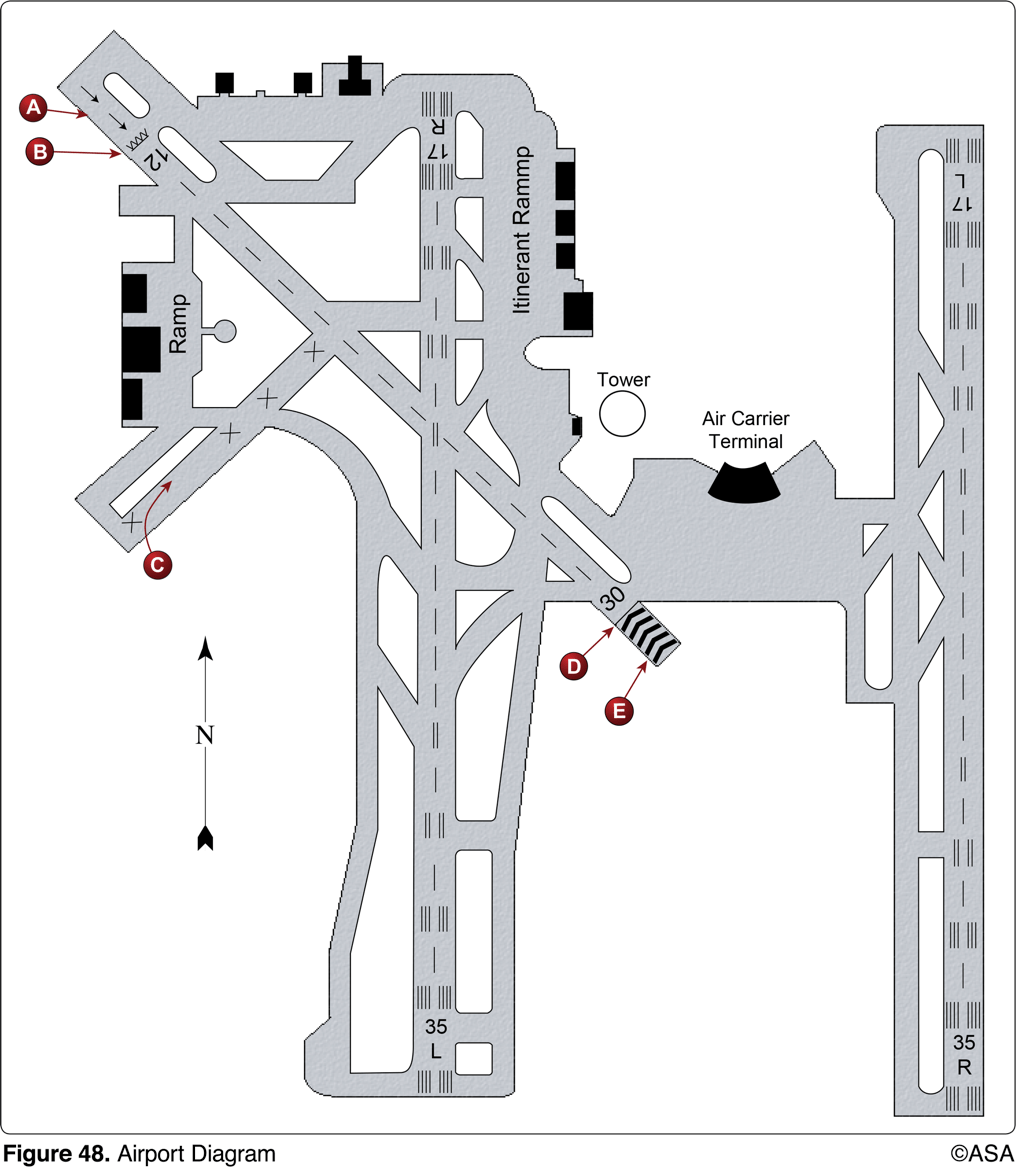 A
B
12
17
R
Itinerant Rammp
17
L
Ramp
Tower
Air Carrier Terminal
C
30
D
E
N
35
L
35
R

**Figure 48.** Airport Diagram

©ASA