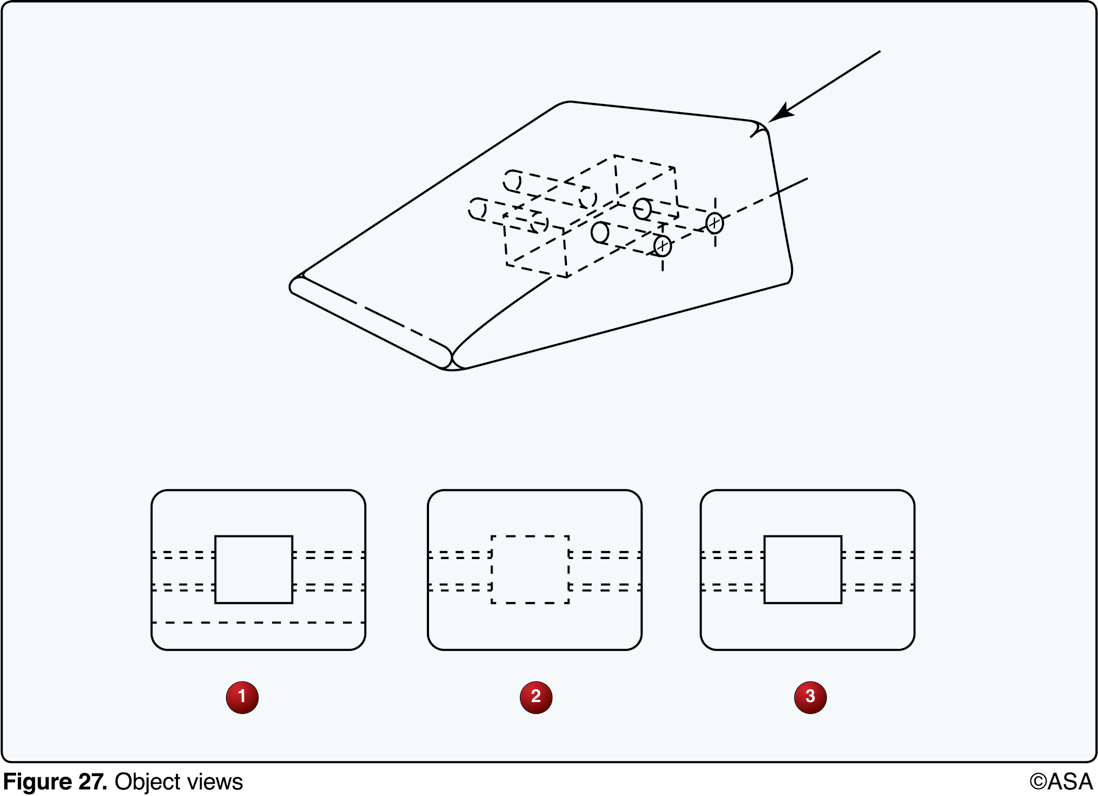 1

2

3

**Figure 27.** Object views

©ASA