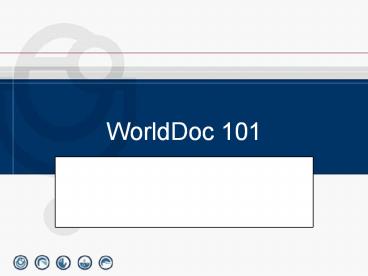 WorldDoc 101