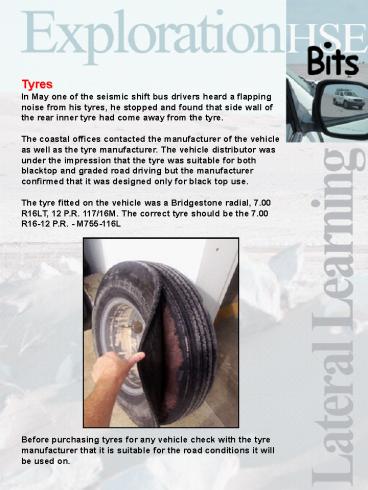 ExplorationHSE
Bits

Tyres
In May one of the seismic shift bus drivers heard a flapping noise from his tyres, he stopped and found that side wall of the rear inner tyre had come away from the tyre.

The coastal offices contacted the manufacturer of the vehicle as well as the tyre manufacturer. The vehicle distributor was under the impression that the tyre was suitable for both blacktop and graded road driving but the manufacturer confirmed that it was designed only for black top use.

The tyre fitted on the vehicle was a Bridgestone radial, 7.00 R16LT, 12 P.R. 117/16M. The correct tyre should be the 7.00 R16-12 P.R. -M755-116L

Before purchasing tyres for any vehicle check with the tyre manufacturer that it is suitable for the road conditions it will be used on.

Lateral Learning