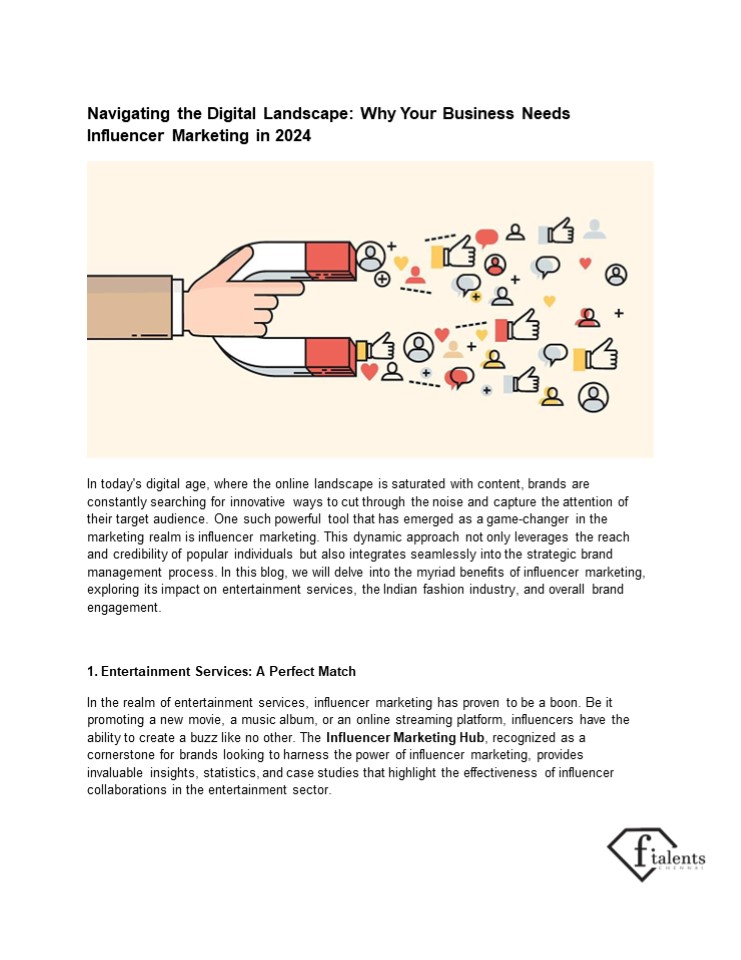 Navigating the Digital Landscape: Why Your Business Needs Influencer Marketing in 2024

In today's digital age, where the online landscape is saturated with content, brands are constantly searching for innovative ways to cut through the noise and capture the attention of their target audience. One such powerful tool that has emerged as a game-changer in the marketing realm is influencer marketing. This dynamic approach not only leverages the reach and credibility of popular individuals but also integrates seamlessly into the strategic brand management process. In this blog, we will delve into the myriad benefits of influencer marketing, exploring its impact on entertainment services, the Indian fashion industry, and overall brand engagement.

1. Entertainment Services: A Perfect Match

In the realm of entertainment services, influencer marketing has proven to be a boon. Be it promoting a new movie, a music album, or an online streaming platform, influencers have the ability to create a buzz like no other. The Influencer Marketing Hub, recognized as a cornerstone for brands looking to harness the power of influencer marketing, provides invaluable insights, statistics, and case studies that highlight the effectiveness of influencer collaborations in the entertainment sector.

f talents
CHENNAI