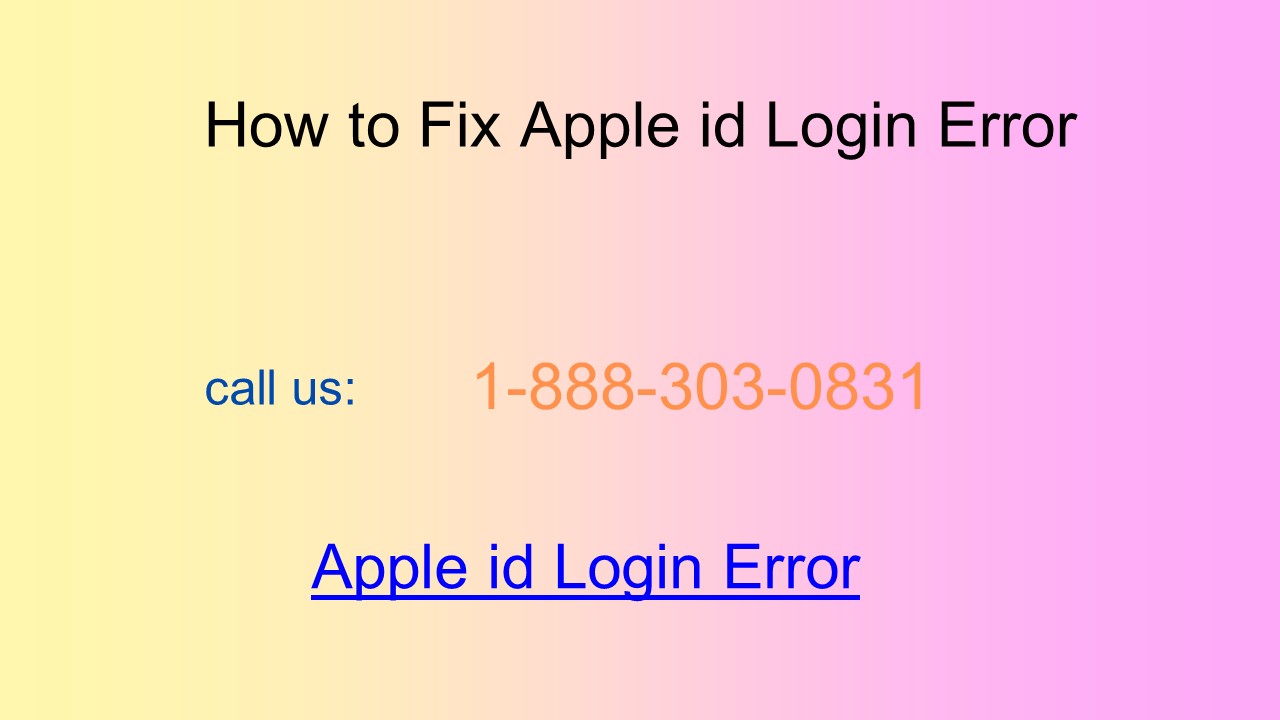 How to Fix Apple id Login Error

call us: 1-888-303-0831

Apple id Login Error