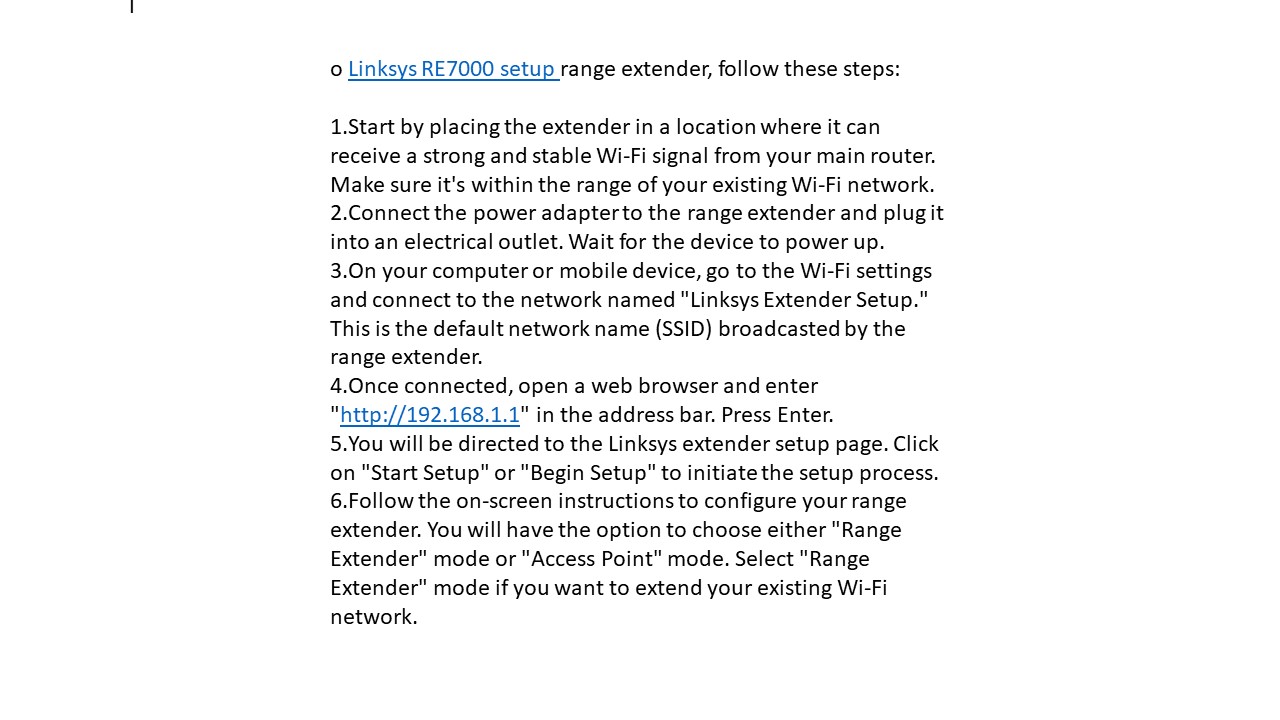 o Linksys RE7000 setup range extender, follow these steps:

1.Start by placing the extender in a location where it can receive a strong and stable Wi-Fi signal from your main router. Make sure it's within the range of your existing Wi-Fi network.
2.Connect the power adapter to the range extender and plug it into an electrical outlet. Wait for the device to power up.
3.On your computer or mobile device, go to the Wi-Fi settings and connect to the network named "Linksys Extender Setup." This is the default network name (SSID) broadcasted by the range extender.
4.Once connected, open a web browser and enter "http://192.168.1.1" in the address bar. Press Enter.
5.You will be directed to the Linksys extender setup page. Click on "Start Setup" or "Begin Setup" to initiate the setup process.
6.Follow the on-screen instructions to configure your range extender. You will have the option to choose either "Range Extender" mode or "Access Point" mode. Select "Range Extender" mode if you want to extend your existing Wi-Fi network.