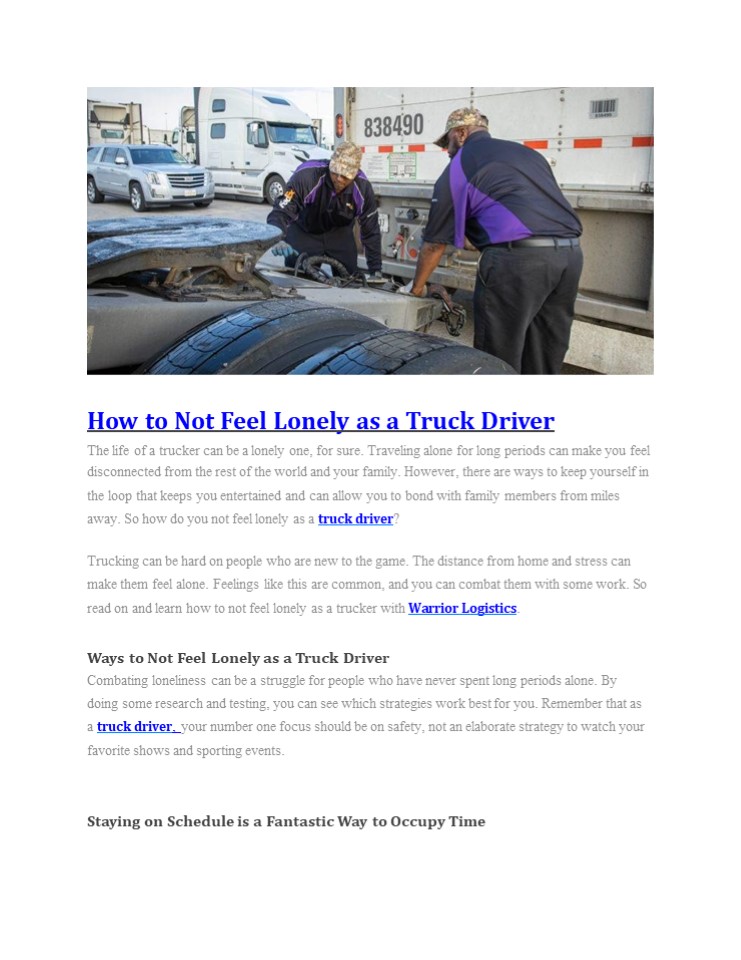 838490

How to Not Feel Lonely as a Truck Driver

The life of a trucker can be a lonely one, for sure. Traveling alone for long periods can make you feel disconnected from the rest of the world and your family. However, there are ways to keep yourself in the loop that keeps you entertained and can allow you to bond with family members from miles away. So how do you not feel lonely as a truck driver?

Trucking can be hard on people who are new to the game. The distance from home and stress can make them feel alone. Feelings like this are common, and you can combat them with some work. So read on and learn how to not feel lonely as a trucker with Warrior Logistics.

Ways to Not Feel Lonely as a Truck Driver

Combating loneliness can be a struggle for people who have never spent long periods alone. By doing some research and testing, you can see which strategies work best for you. Remember that as a truck driver, your number one focus should be on safety, not an elaborate strategy to watch your favorite shows and sporting events.

Staying on Schedule is a Fantastic Way to Occupy Time