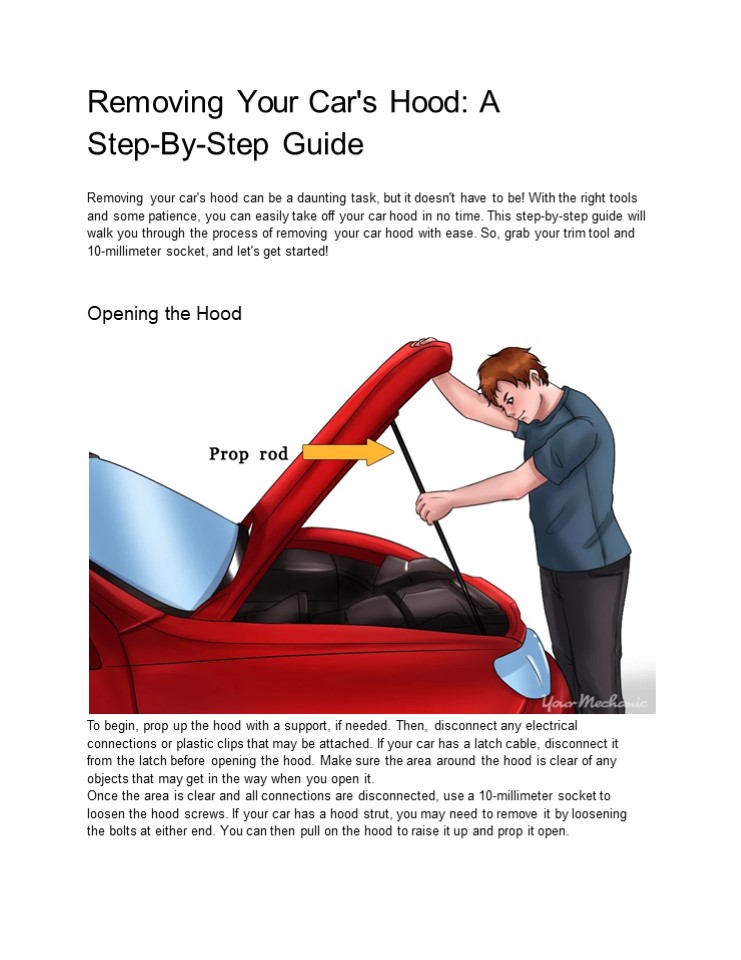 Removing Your Car's Hood: A Step-By-Step Guide

Removing your car's hood can be a daunting task, but it doesn't have to be! With the right tools and some patience, you can easily take off your car hood in no time. This step-by-step guide will walk you through the process of removing your car hood with ease. So, grab your trim tool and 10-millimeter socket, and let's get started!

Opening the Hood

Prop rod

YourMechanic

To begin, prop up the hood with a support, if needed. Then, disconnect any electrical connections or plastic clips that may be attached. If your car has a latch cable, disconnect it from the latch before opening the hood. Make sure the area around the hood is clear of any objects that may get in the way when you open it.
Once the area is clear and all connections are disconnected, use a 10-millimeter socket to loosen the hood screws. If your car has a hood strut, you may need to remove it by loosening the bolts at either end. You can then pull on the hood to raise it up and prop it open.