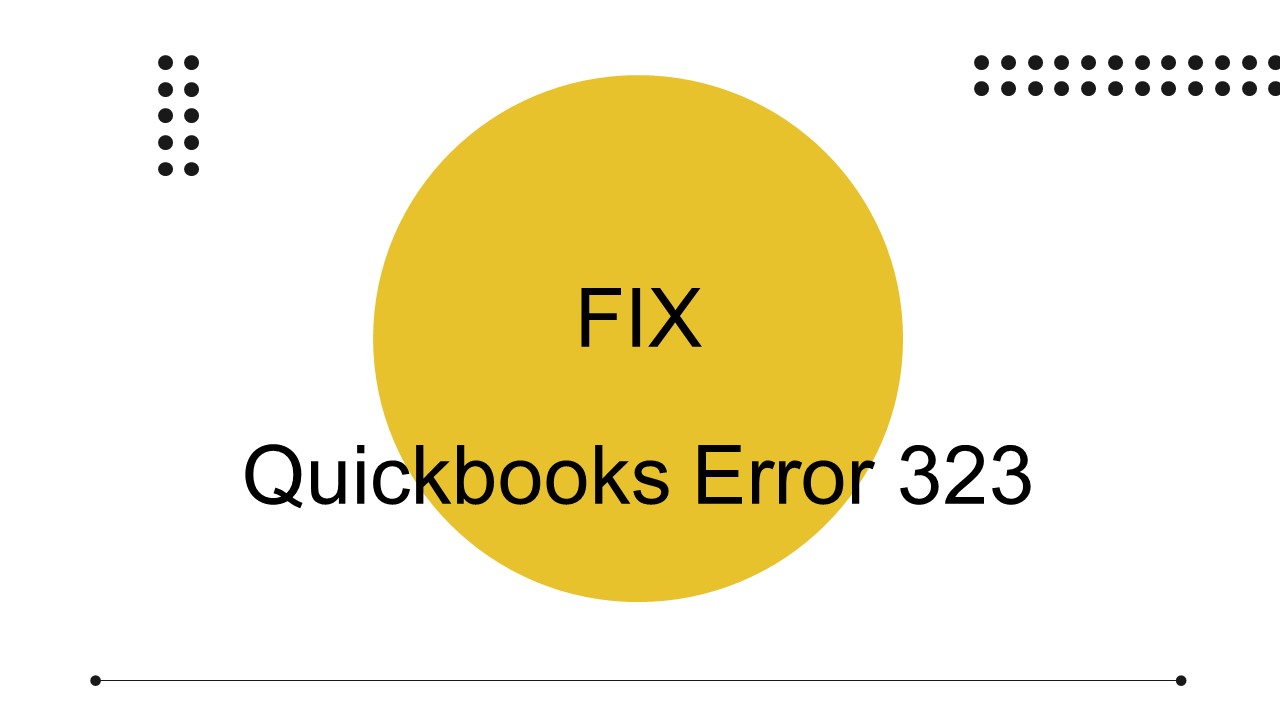 FIX

Quickbooks Error 323