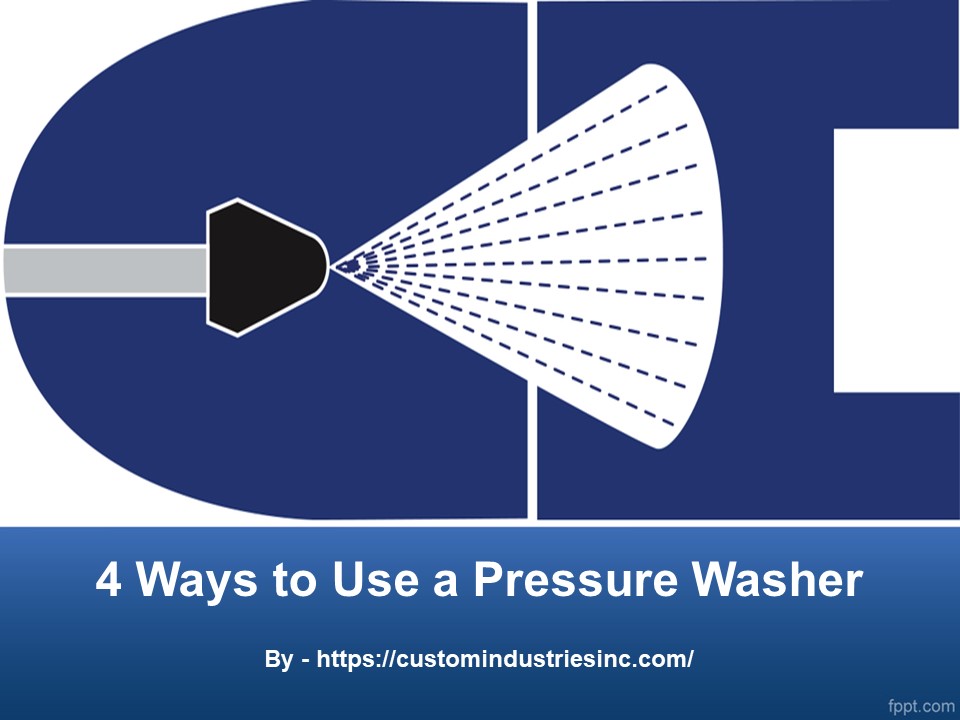 4 Ways to Use a Pressure Washer

By - https://customindustriesinc.com/

fppt.com