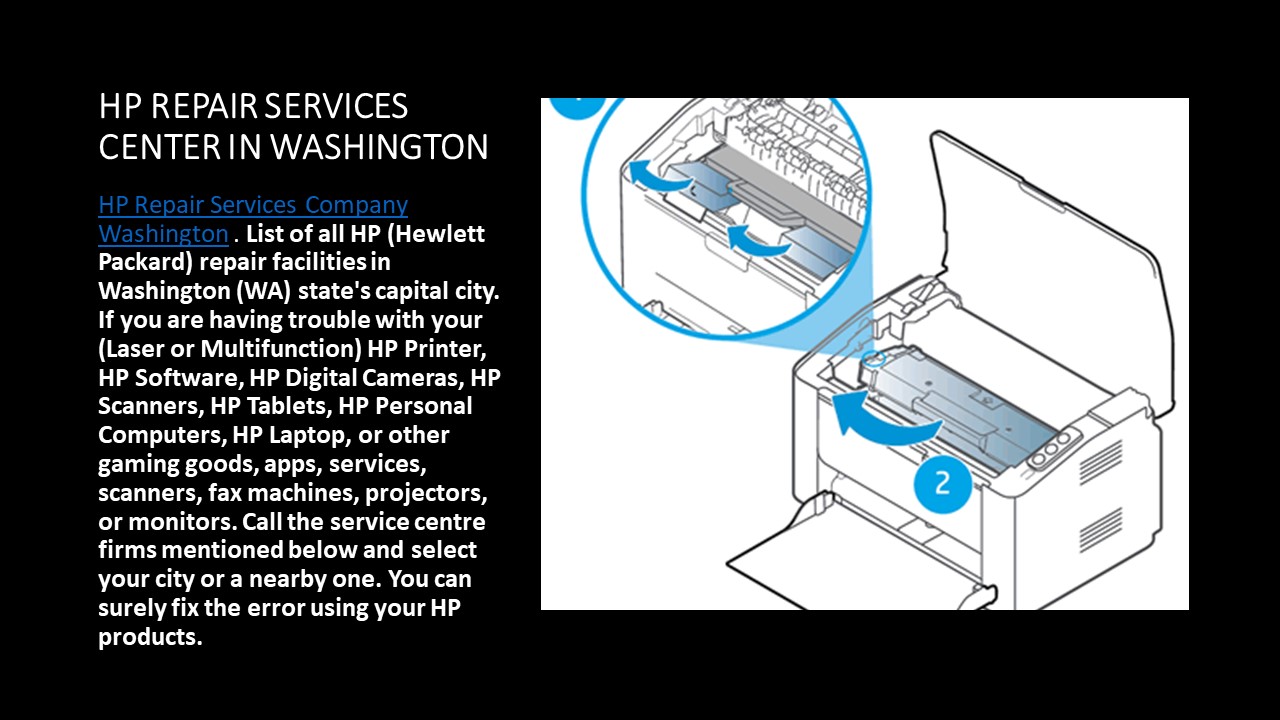 HP REPAIR SERVICES CENTER IN WASHINGTON

HP Repair Services Company Washington . List of all HP (Hewlett Packard) repair facilities in Washington (WA) state's capital city. If you are having trouble with your (Laser or Multifunction) HP Printer, HP Software, HP Digital Cameras, HP Scanners, HP Tablets, HP Personal Computers, HP Laptop, or other gaming goods, apps, services, scanners, fax machines, projectors, or monitors. Call the service centre firms mentioned below and select your city or a nearby one. You can surely fix the error using your HP products.

2