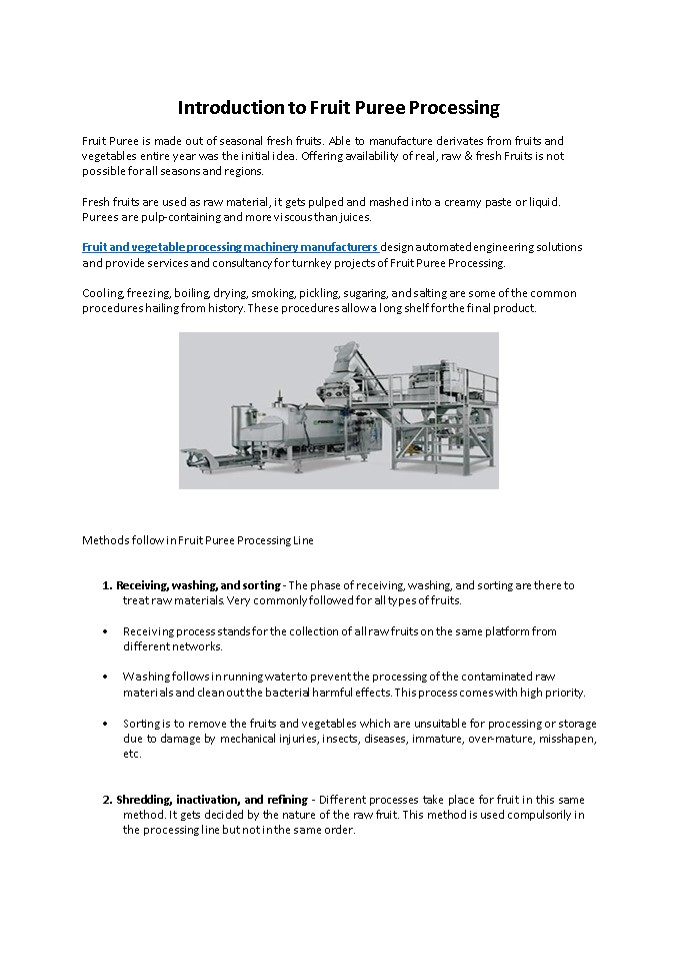 Introduction to Fruit Puree Processing

Fruit Puree is made out of seasonal fresh fruits. Able to manufacture derivates from fruits and vegetables entire year was the initial idea. Offering availability of real, raw & fresh Fruits is not possible for all seasons and regions.

Fresh fruits are used as raw material, it gets pulped and mashed into a creamy paste or liquid. Purees are pulp-containing and more viscous than juices.

Fruit and vegetable processing machinery manufacturers design automated engineering solutions and provide services and consultancy for turnkey projects of Fruit Puree Processing.

Cooling, freezing, boiling, drying, smoking, pickling, sugaring, and salting are some of the common procedures hailing from history. These procedures allow a long shelf for the final product.

Methods follow in Fruit Puree Processing Line

1. Receiving, washing, and sorting - The phase of receiving, washing, and sorting are there to treat raw materials. Very commonly followed for all types of fruits.

• Receiving process stands for the collection of all raw fruits on the same platform from different networks.

• Washing follows in running water to prevent the processing of the contaminated raw materials and clean out the bacterial harmful effects. This process comes with high priority.

• Sorting is to remove the fruits and vegetables which are unsuitable for processing or storage due to damage by mechanical injuries, insects, diseases, immature, over-mature, misshapen, etc.

2. Shredding, inactivation, and refining - Different processes take place for fruit in this same method. It gets decided by the nature of the raw fruit. This method is used compulsorily in the processing line but not in the same order.