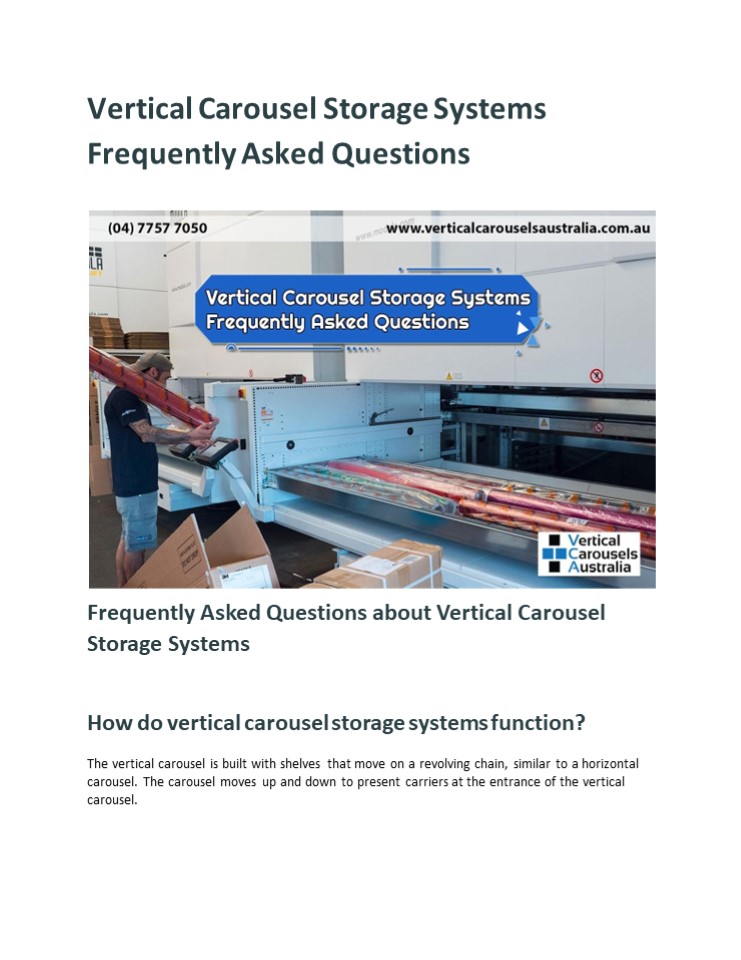 Vertical Carousel Storage Systems Frequently Asked Questions

(04) 7757 7050

www.verticalcarouselsaustralia.com.au

Vertical Carousel Storage Systems Frequently Asked Questions

Vertical Carousels Australia

Frequently Asked Questions about Vertical Carousel Storage Systems

How do vertical carousel storage systems function?

The vertical carousel is built with shelves that move on a revolving chain, similar to a horizontal carousel. The carousel moves up and down to present carriers at the entrance of the vertical carousel.