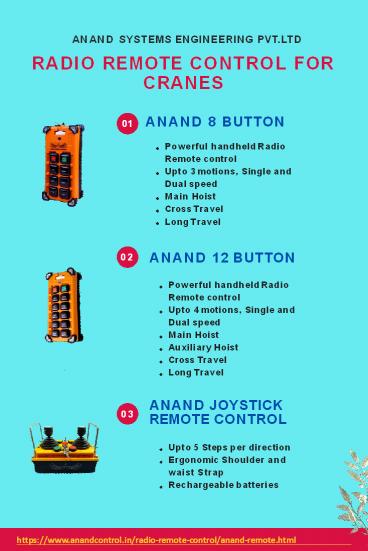 ANAND SYSTEMS ENGINEERING PVT.LTD

RADIO REMOTE CONTROL FOR CRANES

01 ANAND 8 BUTTON

- Powerful handheld Radio Remote control
- Upto 3 motions, Single and Dual speed
- Main Hoist
- Cross Travel
- Long Travel

02 ANAND 12 BUTTON

- Powerful handheld Radio Remote control
- Upto 4 motions, Single and Dual speed
- Main Hoist
- Auxiliary Hoist
- Cross Travel
- Long Travel

03 ANAND JOYSTICK REMOTE CONTROL

- Upto 5 Steps per direction
- Ergonomic Shoulder and waist Strap
- Rechargeable batteries

https://www.anandcontrol.in/radio-remote-control/anand-remote.html