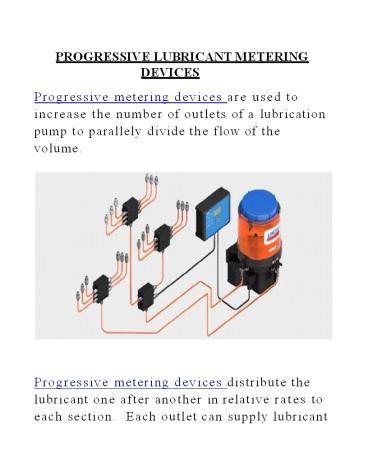 PROGRESSIVE LUBRICANT METERING DEVICES

Progressive metering devices are used to increase the number of outlets of a lubrication pump to parallely divide the flow of the volume.

Progressive metering devices distribute the lubricant one after another in relative rates to each section. Each outlet can supply lubricant