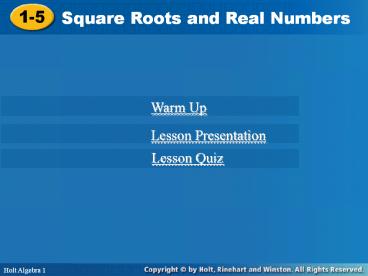 1-5 Square Roots and Real Numbers

Warm Up

Lesson Presentation

Lesson Quiz

Holt Algebra 1

Copyright © by Holt, Rinehart and Winston. All Rights Reserved.