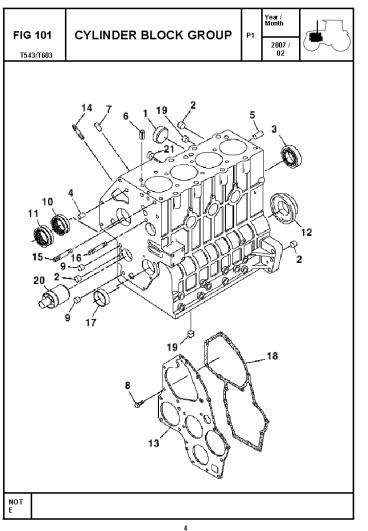 FIG 101
T543/T603

CYLINDER BLOCK GROUP

P1

Year / Month
2007 / 02

14 7 6 1 19 2 5 3 21 4 10 11 12 15 16 9 2 2 20 9 17 19 18 8 13

NOT E

4