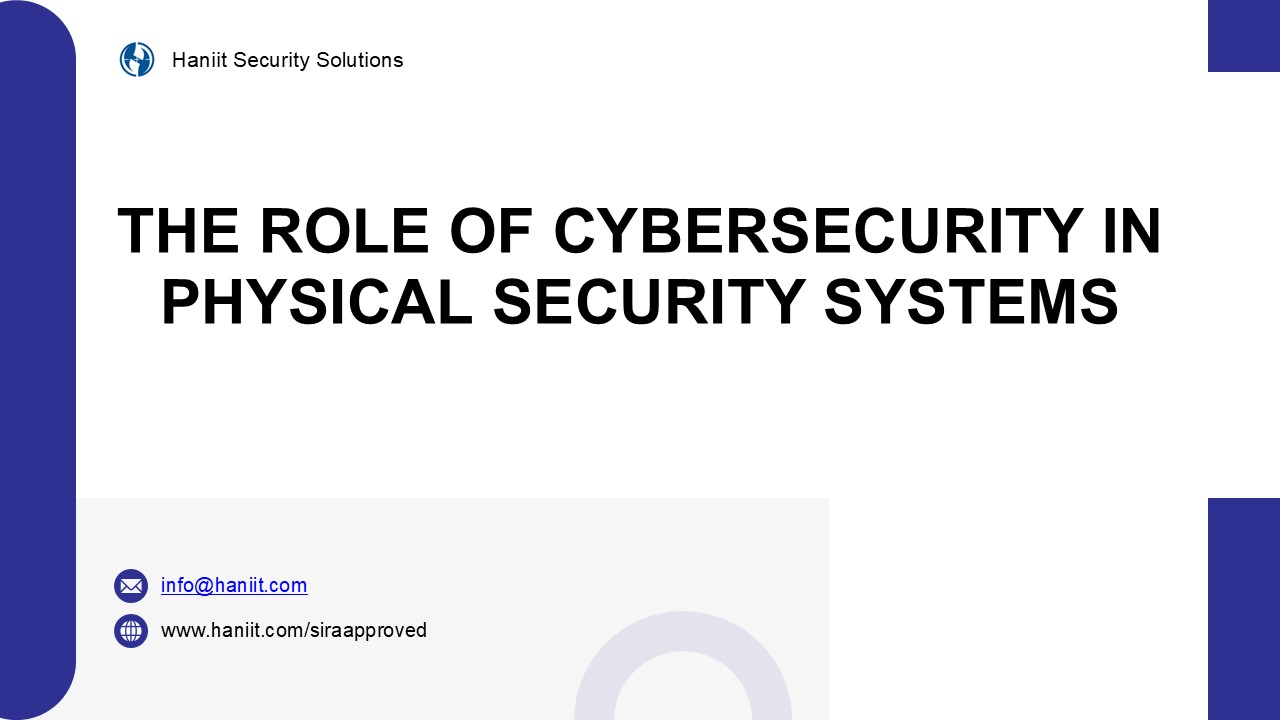 Haniit Security Solutions

THE ROLE OF CYBERSECURITY IN PHYSICAL SECURITY SYSTEMS

info@haniit.com

www.haniit.com/siraapproved