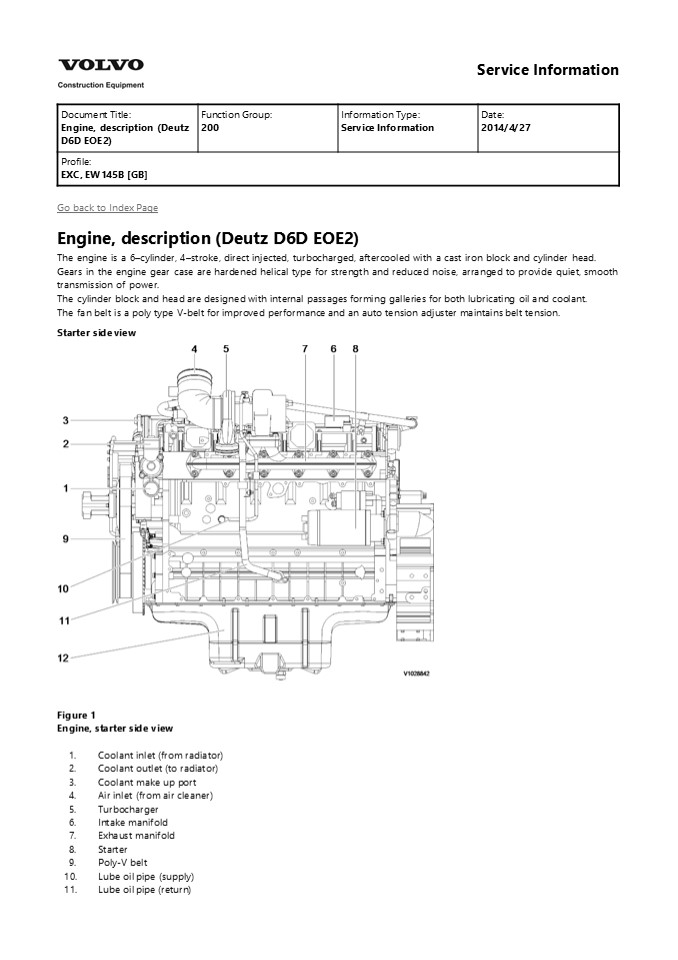 VOLVO
Construction Equipment

Service Information

| Document Title: Engine, description (Deutz D6D EOE2) | Function Group: 200 | Information Type: Service Information | Date: 2014/4/27 |
|---|---|---|---|
| Profile: EXC, EW145B [GB] | | | |

Go back to Index Page

Engine, description (Deutz D6D EOE2)

The engine is a 6–cylinder, 4–stroke, direct injected, turbocharged, aftercooled with a cast iron block and cylinder head.
Gears in the engine gear case are hardened helical type for strength and reduced noise, arranged to provide quiet, smooth transmission of power.
The cylinder block and head are designed with internal passages forming galleries for both lubricating oil and coolant.
The fan belt is a poly type V-belt for improved performance and an auto tension adjuster maintains belt tension.

Starter side view

4 5 7 6 8
3
2
1
9
10
11
12
V1028842

Figure 1
Engine, starter side view

1. Coolant inlet (from radiator)
2. Coolant outlet (to radiator)
3. Coolant make up port
4. Air inlet (from air cleaner)
5. Turbocharger
6. Intake manifold
7. Exhaust manifold
8. Starter
9. Poly-V belt
10. Lube oil pipe (supply)
11. Lube oil pipe (return)