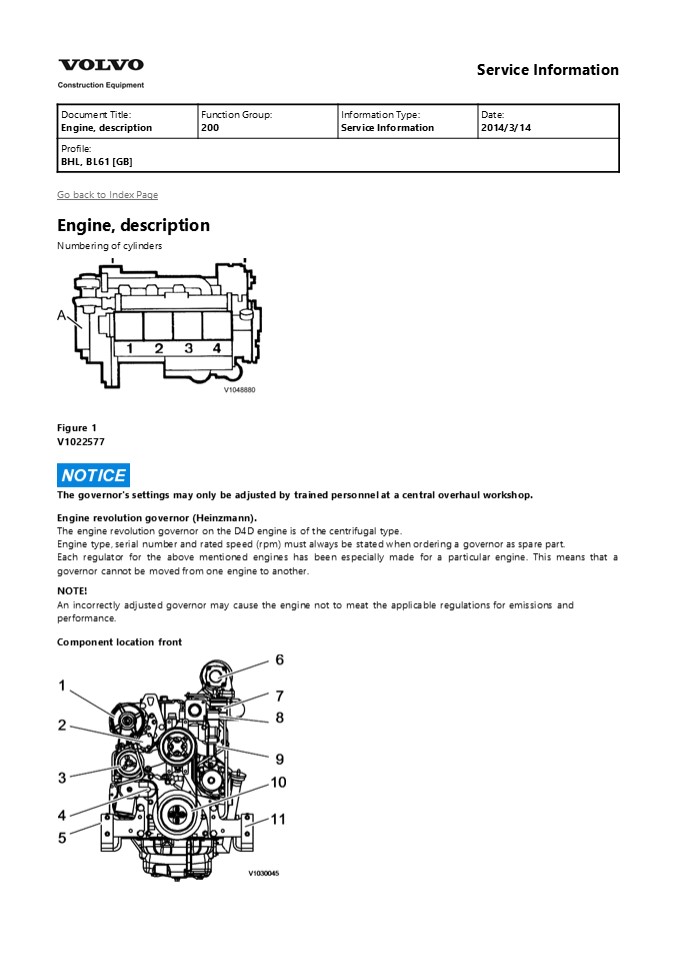 VOLVO
Construction Equipment

Service Information

| Document Title: Engine, description | Function Group: 200 | Information Type: Service Information | Date: 2014/3/14 |
|---|---|---|---|
| Profile: BHL, BL61 [GB] | | | |

Go back to Index Page

Engine, description

Numbering of cylinders

A
1 2 3 4
V1048880

Figure 1
V1022577

NOTICE
The governor's settings may only be adjusted by trained personnel at a central overhaul workshop.

Engine revolution governor (Heinzmann).
The engine revolution governor on the D4D engine is of the centrifugal type.
Engine type, serial number and rated speed (rpm) must always be stated when ordering a governor as spare part.
Each regulator for the above mentioned engines has been especially made for a particular engine. This means that a governor cannot be moved from one engine to another.

NOTE!
An incorrectly adjusted governor may cause the engine not to meat the applicable regulations for emissions and performance.

Component location front

1
2
3
4
5
6
7
8
9
10
11
V1030045