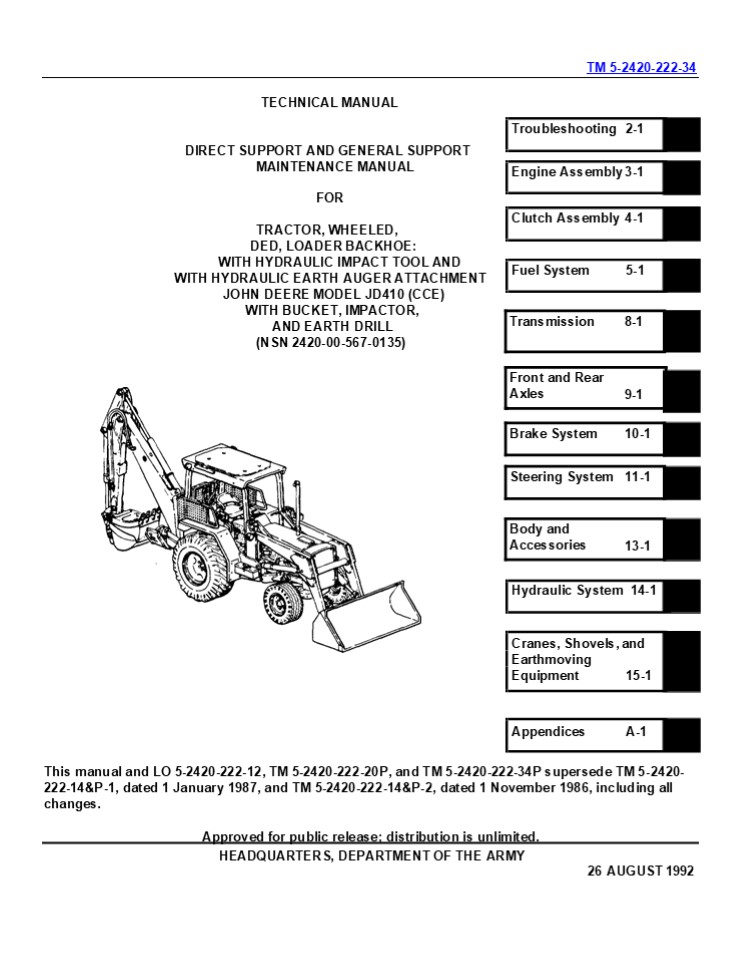 TM 5-2420-222-34

TECHNICAL MANUAL

DIRECT SUPPORT AND GENERAL SUPPORT MAINTENANCE MANUAL

FOR

TRACTOR, WHEELED, DED, LOADER BACKHOE: WITH HYDRAULIC IMPACT TOOL AND WITH HYDRAULIC EARTH AUGER ATTACHMENT JOHN DEERE MODEL JD410 (CCE) WITH BUCKET, IMPACTOR, AND EARTH DRILL (NSN 2420-00-567-0135)

Troubleshooting 2-1

Engine Assembly 3-1

Clutch Assembly 4-1

Fuel System 5-1

Transmission 8-1

Front and Rear Axles 9-1

Brake System 10-1

Steering System 11-1

Body and Accessories 13-1

Hydraulic System 14-1

Cranes, Shovels, and Earthmoving Equipment 15-1

Appendices A-1

This manual and LO 5-2420-222-12, TM 5-2420-222-20P, and TM 5-2420-222-34P supersede TM 5-2420-222-14&P-1, dated 1 January 1987, and TM 5-2420-222-14&P-2, dated 1 November 1986, including all changes.

Approved for public release; distribution is unlimited.

HEADQUARTERS, DEPARTMENT OF THE ARMY

26 AUGUST 1992