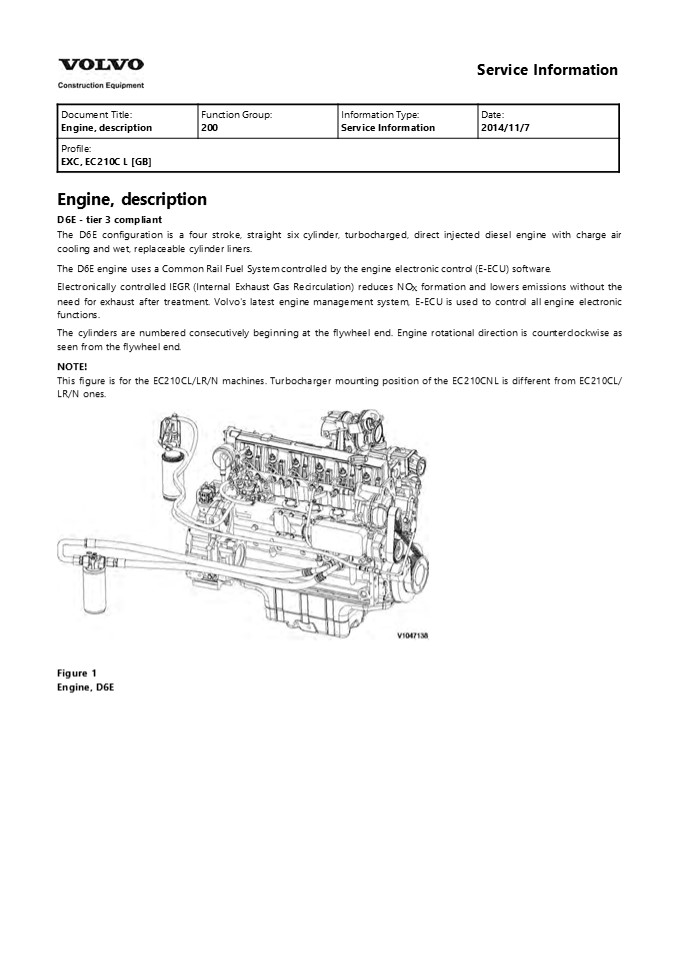 VOLVO
Construction Equipment

Service Information

| Document Title: Engine, description | Function Group: 200 | Information Type: Service Information | Date: 2014/11/7 |
|---|---|---|---|
| Profile: EXC, EC210C L [GB] | | | |

Engine, description

D6E - tier 3 compliant

The D6E configuration is a four stroke, straight six cylinder, turbocharged, direct injected diesel engine with charge air cooling and wet, replaceable cylinder liners.

The D6E engine uses a Common Rail Fuel System controlled by the engine electronic control (E-ECU) software.

Electronically controlled IEGR (Internal Exhaust Gas Recirculation) reduces $NO_X$ formation and lowers emissions without the need for exhaust after treatment. Volvo's latest engine management system, E-ECU is used to control all engine electronic functions.

The cylinders are numbered consecutively beginning at the flywheel end. Engine rotational direction is counterclockwise as seen from the flywheel end.

NOTE!
This figure is for the EC210CL/LR/N machines. Turbocharger mounting position of the EC210CNL is different from EC210CL/LR/N ones.

V1047138

Figure 1
Engine, D6E