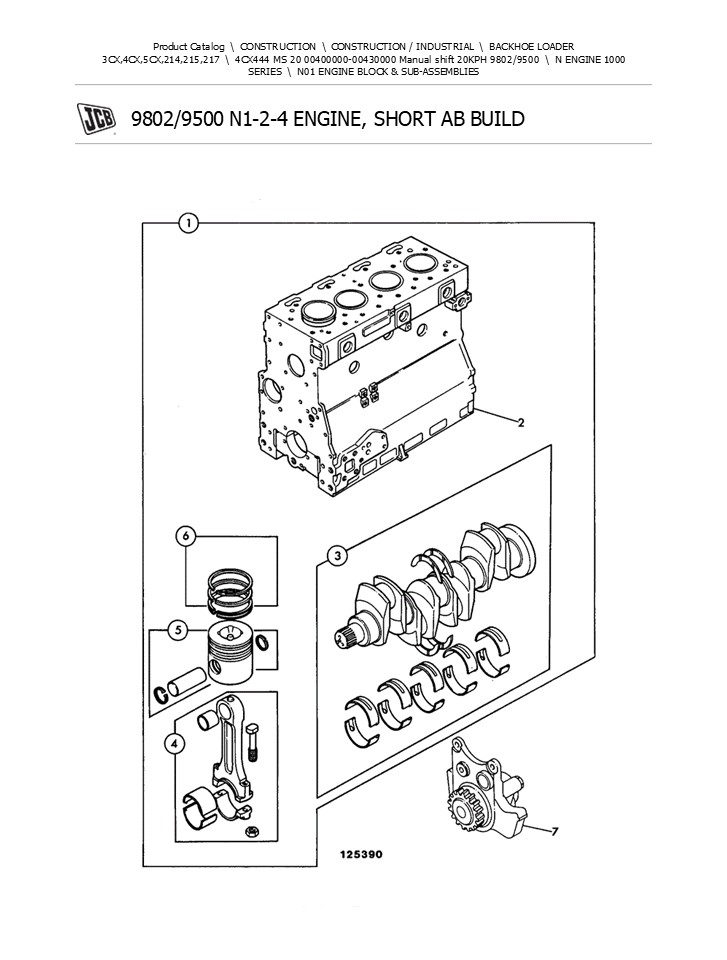 Product Catalog \ CONSTRUCTION \ CONSTRUCTION / INDUSTRIAL \ BACKHOE LOADER 3CX,4CX,5CX,214,215,217 \ 4CX444 MS 20 00400000-00430000 Manual shift 20KPH 9802/9500 \ N ENGINE 1000 SERIES \ N01 ENGINE BLOCK & SUB-ASSEMBLIES

JCB

9802/9500 N1-2-4 ENGINE, SHORT AB BUILD

1

2

6

3

5

4

7

125390