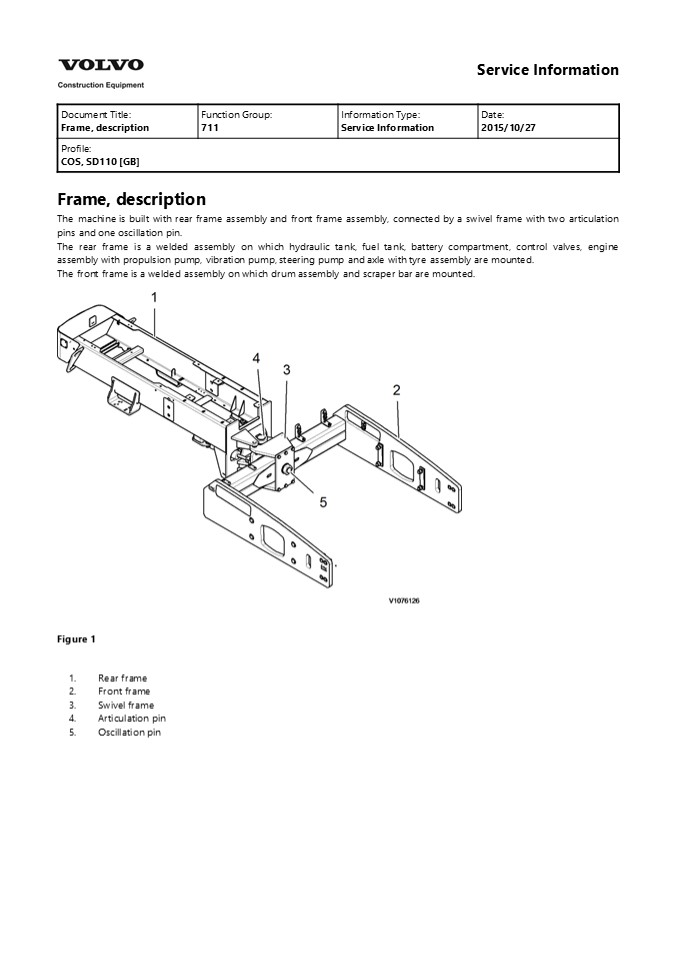 VOLVO
Construction Equipment

Service Information

| Document Title: Frame, description | Function Group: 711 | Information Type: Service Information | Date: 2015/10/27 |
|---|---|---|---|
| Profile: COS, SD110 [GB] | | | |

Frame, description

The machine is built with rear frame assembly and front frame assembly, connected by a swivel frame with two articulation pins and one oscillation pin.
The rear frame is a welded assembly on which hydraulic tank, fuel tank, battery compartment, control valves, engine assembly with propulsion pump, vibration pump, steering pump and axle with tyre assembly are mounted.
The front frame is a welded assembly on which drum assembly and scraper bar are mounted.

1
4
3
2
5
V1076126

Figure 1

1. Rear frame
2. Front frame
3. Swivel frame
4. Articulation pin
5. Oscillation pin