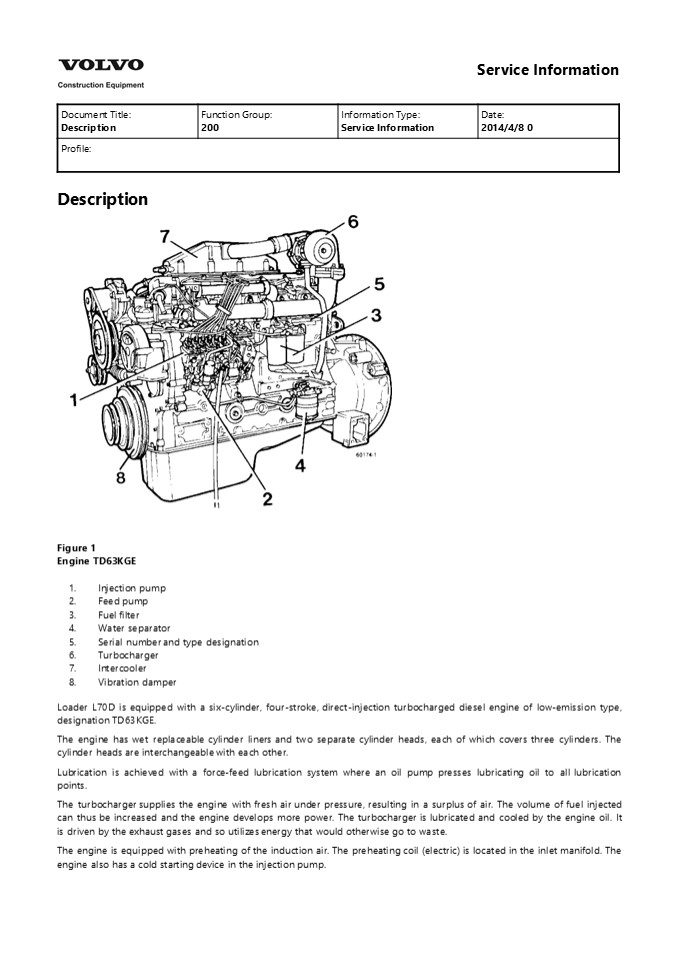 VOLVO
Construction Equipment

Service Information

| Document Title: Description | Function Group: 200 | Information Type: Service Information | Date: 2014/4/8 0 |
|---|---|---|---|
| Profile: | | | |

Description

7
6
5
3
1
4
8
2
60174-1

Figure 1
Engine TD63KGE

1. Injection pump
2. Feed pump
3. Fuel filter
4. Water separator
5. Serial number and type designation
6. Turbocharger
7. Intercooler
8. Vibration damper

Loader L70D is equipped with a six-cylinder, four-stroke, direct-injection turbocharged diesel engine of low-emission type, designation TD63KGE.

The engine has wet replaceable cylinder liners and two separate cylinder heads, each of which covers three cylinders. The cylinder heads are interchangeable with each other.

Lubrication is achieved with a force-feed lubrication system where an oil pump presses lubricating oil to all lubrication points.

The turbocharger supplies the engine with fresh air under pressure, resulting in a surplus of air. The volume of fuel injected can thus be increased and the engine develops more power. The turbocharger is lubricated and cooled by the engine oil. It is driven by the exhaust gases and so utilizes energy that would otherwise go to waste.

The engine is equipped with preheating of the induction air. The preheating coil (electric) is located in the inlet manifold. The engine also has a cold starting device in the injection pump.