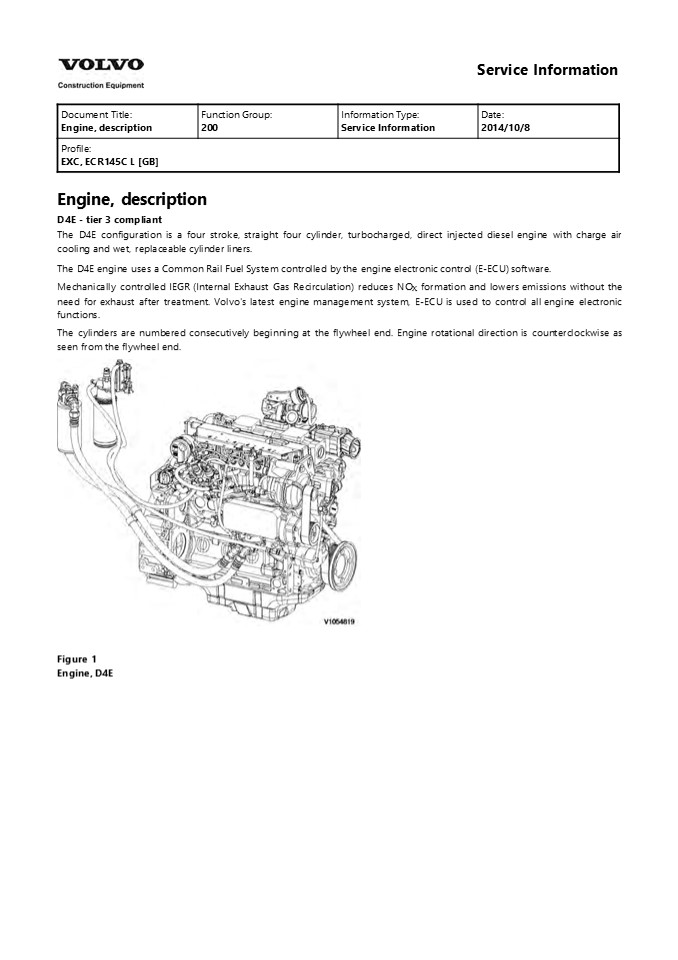 VOLVO
Construction Equipment

Service Information

| Document Title: Engine, description | Function Group: 200 | Information Type: Service Information | Date: 2014/10/8 |
|---|---|---|---|
| Profile: EXC, ECR145C L [GB] | | | |

Engine, description

D4E - tier 3 compliant

The D4E configuration is a four stroke, straight four cylinder, turbocharged, direct injected diesel engine with charge air cooling and wet, replaceable cylinder liners.

The D4E engine uses a Common Rail Fuel System controlled by the engine electronic control (E-ECU) software.

Mechanically controlled IEGR (Internal Exhaust Gas Recirculation) reduces $NO_X$ formation and lowers emissions without the need for exhaust after treatment. Volvo's latest engine management system, E-ECU is used to control all engine electronic functions.

The cylinders are numbered consecutively beginning at the flywheel end. Engine rotational direction is counterclockwise as seen from the flywheel end.

V1054819

Figure 1
Engine, D4E