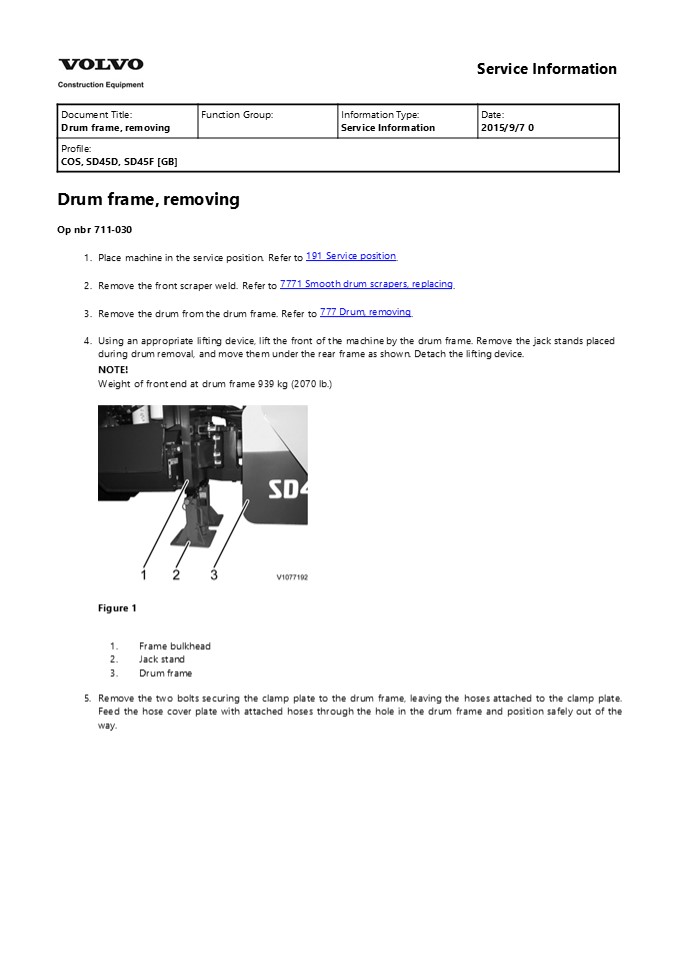 VOLVO
Construction Equipment

Service Information

| Document Title: Drum frame, removing | Function Group: | Information Type: Service Information | Date: 2015/9/7 0 |
|---|---|---|---|
| Profile: COS, SD45D, SD45F [GB] | | | |

Drum frame, removing

Op nbr 711-030

1. Place machine in the service position. Refer to 191 Service position

2. Remove the front scraper weld. Refer to 7771 Smooth drum scrapers, replacing

3. Remove the drum from the drum frame. Refer to 777 Drum, removing

4. Using an appropriate lifting device, lift the front of the machine by the drum frame. Remove the jack stands placed during drum removal, and move them under the rear frame as shown. Detach the lifting device.
NOTE!
Weight of front end at drum frame 939 kg (2070 lb.)

SD4

1 2 3

V1077192

Figure 1

1. Frame bulkhead
2. Jack stand
3. Drum frame

5. Remove the two bolts securing the clamp plate to the drum frame, leaving the hoses attached to the clamp plate. Feed the hose cover plate with attached hoses through the hole in the drum frame and position safely out of the way.