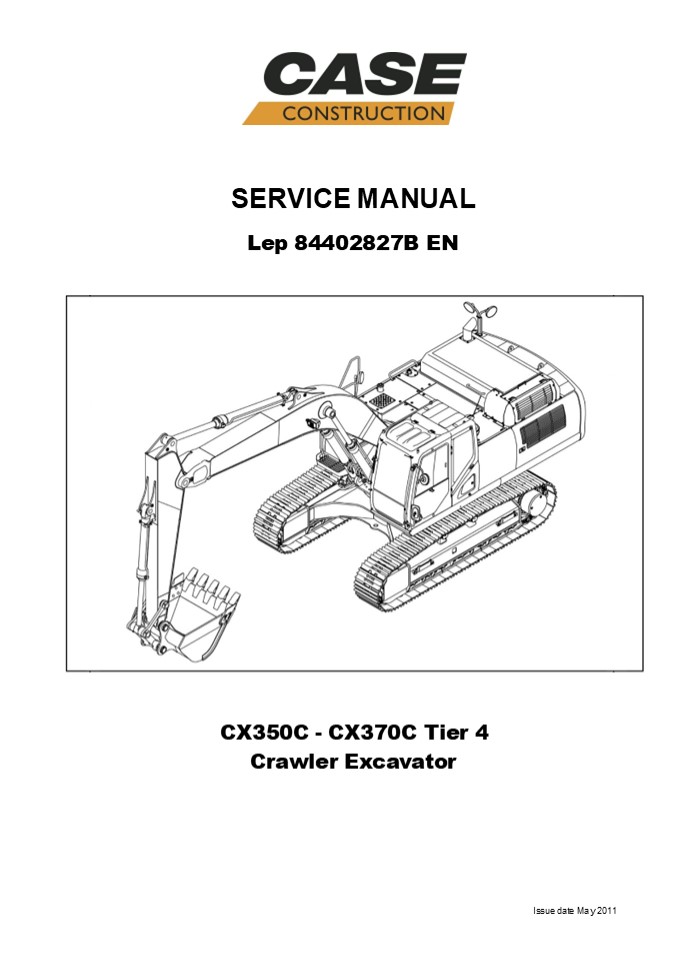 CASE
CONSTRUCTION

SERVICE MANUAL

Lep 84402827B EN

CX350C - CX370C Tier 4
Crawler Excavator

Issue date May 2011