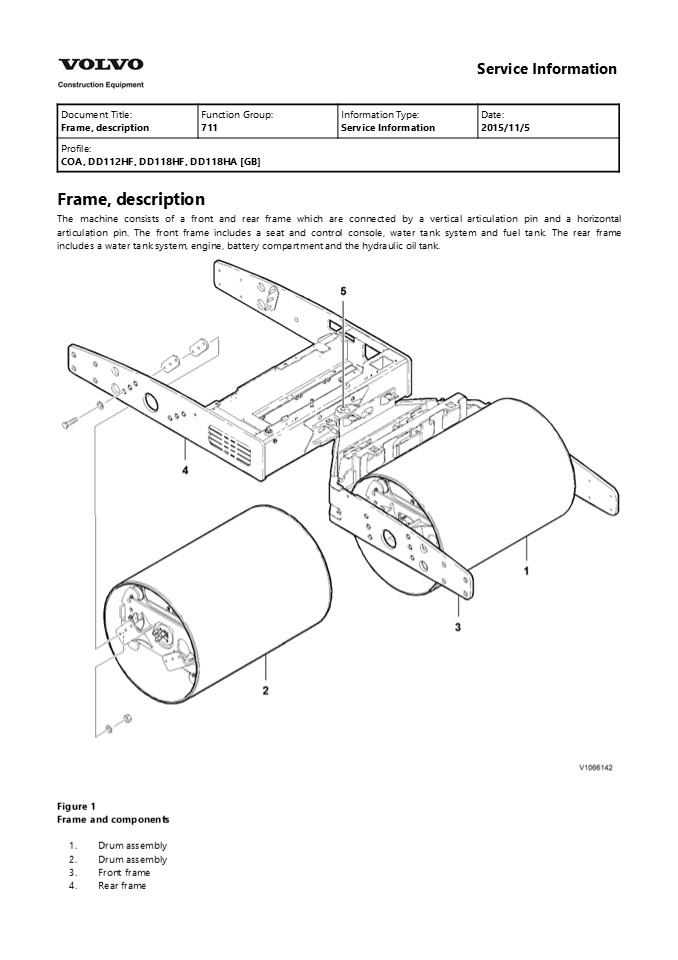 VOLVO
Construction Equipment

Service Information

| Document Title: Frame, description | Function Group: 711 | Information Type: Service Information | Date: 2015/11/5 |
|---|---|---|---|
| Profile: COA, DD112HF, DD118HF, DD118HA [GB] | | | |

Frame, description

The machine consists of a front and rear frame which are connected by a vertical articulation pin and a horizontal articulation pin. The front frame includes a seat and control console, water tank system and fuel tank. The rear frame includes a water tank system, engine, battery compartment and the hydraulic oil tank.

5
4
1
3
2

V1066142

Figure 1
Frame and components

1. Drum assembly
2. Drum assembly
3. Front frame
4. Rear frame