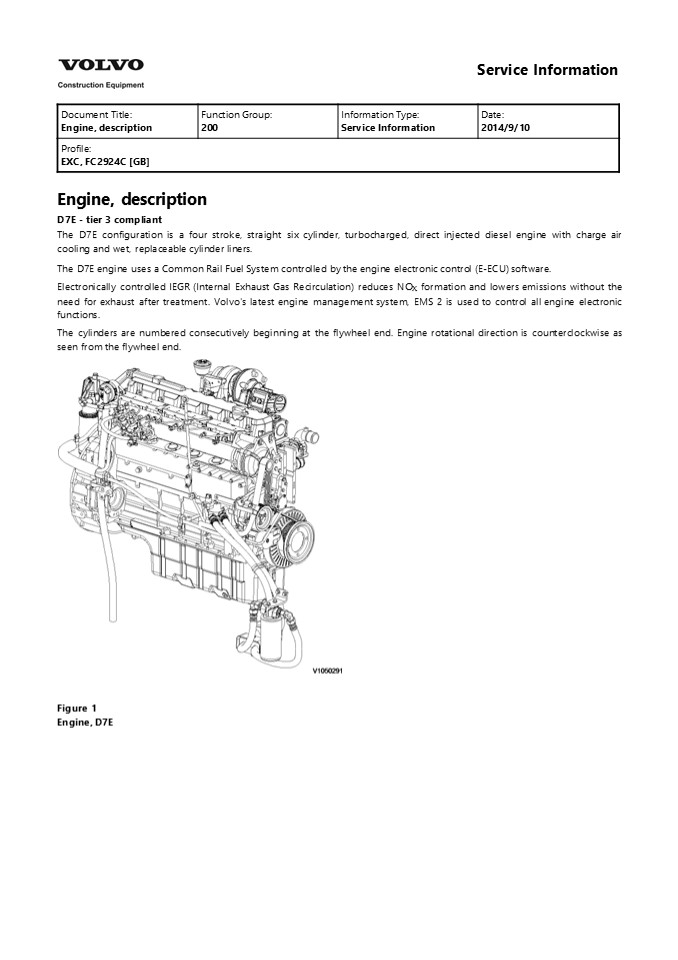 VOLVO
Construction Equipment

Service Information

| Document Title: Engine, description | Function Group: 200 | Information Type: Service Information | Date: 2014/9/10 |
|---|---|---|---|
| Profile: EXC, FC2924C [GB] | | | |

Engine, description

D7E - tier 3 compliant

The D7E configuration is a four stroke, straight six cylinder, turbocharged, direct injected diesel engine with charge air cooling and wet, replaceable cylinder liners.

The D7E engine uses a Common Rail Fuel System controlled by the engine electronic control (E-ECU) software.

Electronically controlled IEGR (Internal Exhaust Gas Recirculation) reduces $NO_X$ formation and lowers emissions without the need for exhaust after treatment. Volvo's latest engine management system, EMS 2 is used to control all engine electronic functions.

The cylinders are numbered consecutively beginning at the flywheel end. Engine rotational direction is counterclockwise as seen from the flywheel end.

V1050291

Figure 1
Engine, D7E