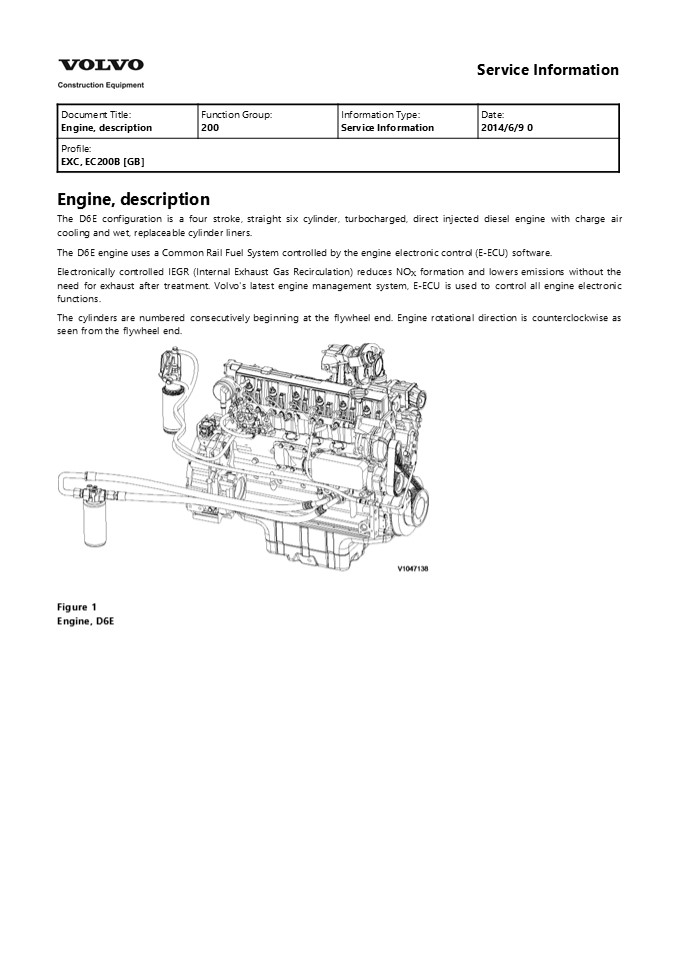 VOLVO
Construction Equipment

Service Information

| Document Title: Engine, description | Function Group: 200 | Information Type: Service Information | Date: 2014/6/9 0 |
|---|---|---|---|
| Profile: EXC, EC200B [GB] | | | |

Engine, description

The D6E configuration is a four stroke, straight six cylinder, turbocharged, direct injected diesel engine with charge air cooling and wet, replaceable cylinder liners.

The D6E engine uses a Common Rail Fuel System controlled by the engine electronic control (E-ECU) software.

Electronically controlled IEGR (Internal Exhaust Gas Recirculation) reduces $NO_X$ formation and lowers emissions without the need for exhaust after treatment. Volvo's latest engine management system, E-ECU is used to control all engine electronic functions.

The cylinders are numbered consecutively beginning at the flywheel end. Engine rotational direction is counterclockwise as seen from the flywheel end.

V1047138

Figure 1
Engine, D6E