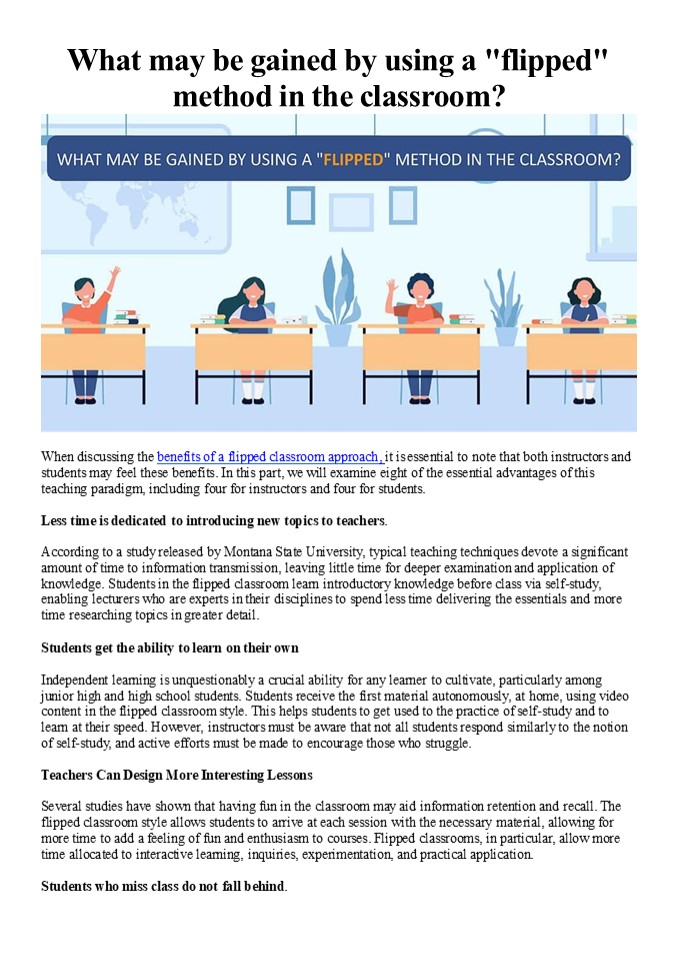 What may be gained by using a "flipped" method in the classroom?

WHAT MAY BE GAINED BY USING A "FLIPPED" METHOD IN THE CLASSROOM?

When discussing the benefits of a flipped classroom approach, it is essential to note that both instructors and students may feel these benefits. In this part, we will examine eight of the essential advantages of this teaching paradigm, including four for instructors and four for students.

Less time is dedicated to introducing new topics to teachers.

According to a study released by Montana State University, typical teaching techniques devote a significant amount of time to information transmission, leaving little time for deeper examination and application of knowledge. Students in the flipped classroom learn introductory knowledge before class via self-study, enabling lecturers who are experts in their disciplines to spend less time delivering the essentials and more time researching topics in greater detail.

Students get the ability to learn on their own

Independent learning is unquestionably a crucial ability for any learner to cultivate, particularly among junior high and high school students. Students receive the first material autonomously, at home, using video content in the flipped classroom style. This helps students to get used to the practice of self-study and to learn at their speed. However, instructors must be aware that not all students respond similarly to the notion of self-study, and active efforts must be made to encourage those who struggle.

Teachers Can Design More Interesting Lessons

Several studies have shown that having fun in the classroom may aid information retention and recall. The flipped classroom style allows students to arrive at each session with the necessary material, allowing for more time to add a feeling of fun and enthusiasm to courses. Flipped classrooms, in particular, allow more time allocated to interactive learning, inquiries, experimentation, and practical application.

Students who miss class do not fall behind.