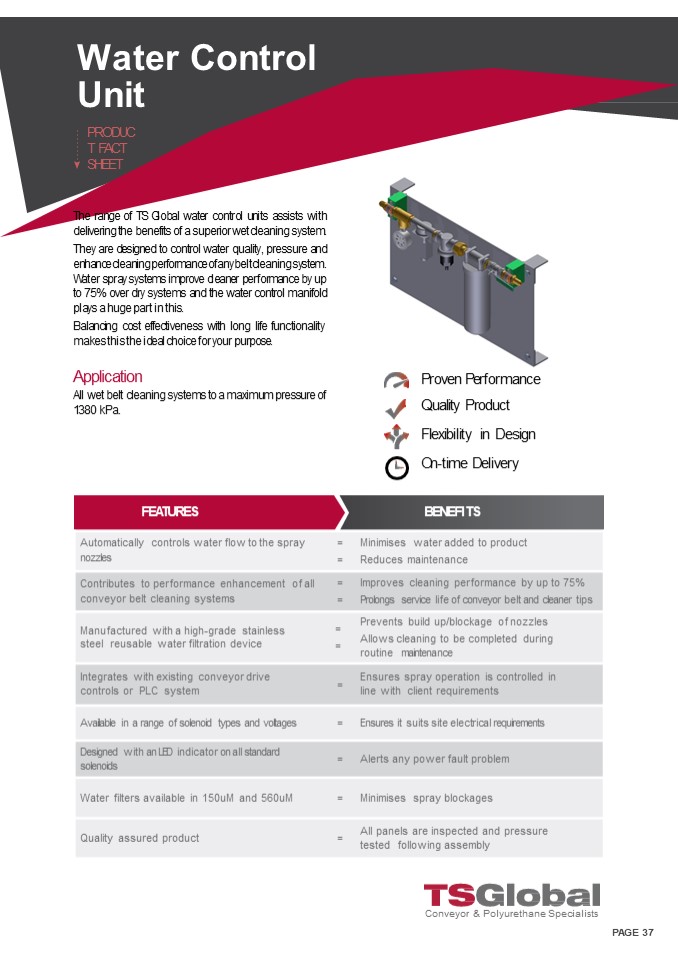 Water Control Unit

PRODUCT FACT SHEET

The range of TS Global water control units assists with delivering the benefits of a superior wet cleaning system.

They are designed to control water quality, pressure and enhance cleaning performance of any belt cleaning system. Water spray systems improve cleaner performance by up to 75% over dry systems and the water control manifold plays a huge part in this.

Balancing cost effectiveness with long life functionality makes this the ideal choice for your purpose.

Application

All wet belt cleaning systems to a maximum pressure of 1380 kPa.

Proven Performance
Quality Product
Flexibility in Design
On-time Delivery

| FEATURES | | BENEFITS |
|---|---|---|
| Automatically controls water flow to the spray nozzles | = = | Minimises water added to product Reduces maintenance |
| Contributes to performance enhancement of all conveyor belt cleaning systems | = = | Improves cleaning performance by up to 75% Prolongs service life of conveyor belt and cleaner tips |
| Manufactured with a high-grade stainless steel reusable water filtration device | = = | Prevents build up/blockage of nozzles Allows cleaning to be completed during routine maintenance |
| Integrates with existing conveyor drive controls or PLC system | = | Ensures spray operation is controlled in line with client requirements |
| Available in a range of solenoid types and voltages | = | Ensures it suits site electrical requirements |
| Designed with an LED indicator on all standard solenoids | = | Alerts any power fault problem |
| Water filters available in 150uM and 560uM | = | Minimises spray blockages |
| Quality assured product | = | All panels are inspected and pressure tested following assembly |

TSGlobal
Conveyor & Polyurethane Specialists

PAGE 37